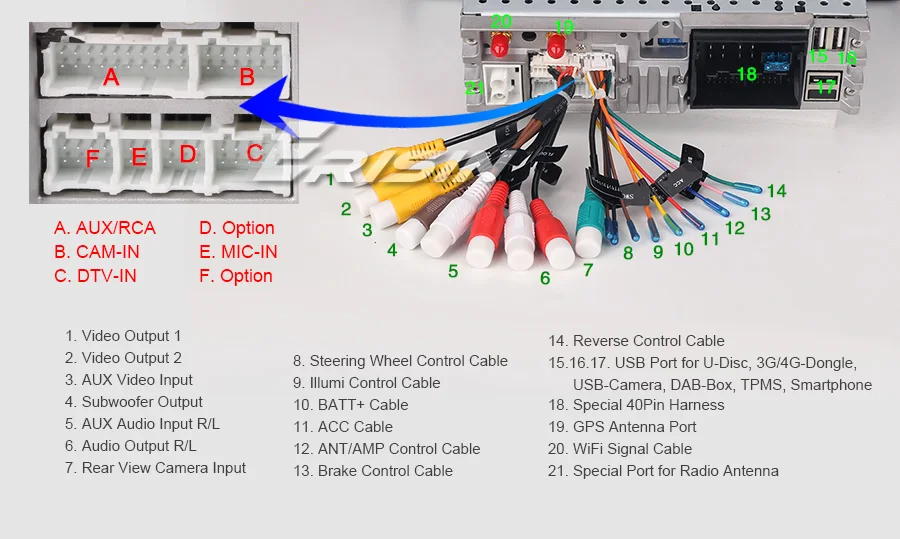 A
B
F
E
D
C

ERISIN

20
19
21
18
15
16
17

1
2
3
4
5
6
7
8
9
10
11
12
13
14

A. AUX/RCA
B. CAM-IN
C. DTV-IN

D. Option
E. MIC-IN
F. Option

1. Video Output 1
2. Video Output 2
3. AUX Video Input
4. Subwoofer Output
5. AUX Audio Input R/L
6. Audio Output R/L
7. Rear View Camera Input

8. Steering Wheel Control Cable
9. Illumi Control Cable
10. BATT+ Cable
11. ACC Cable
12. ANT/AMP Control Cable
13. Brake Control Cable

14. Reverse Control Cable
15.16.17. USB Port for U-Disc, 3G/4G-Dongle, USB-Camera, DAB-Box, TPMS, Smartphone
18. Special 40Pin Harness
19. GPS Antenna Port
20. WiFi Signal Cable
21. Special Port for Radio Antenna