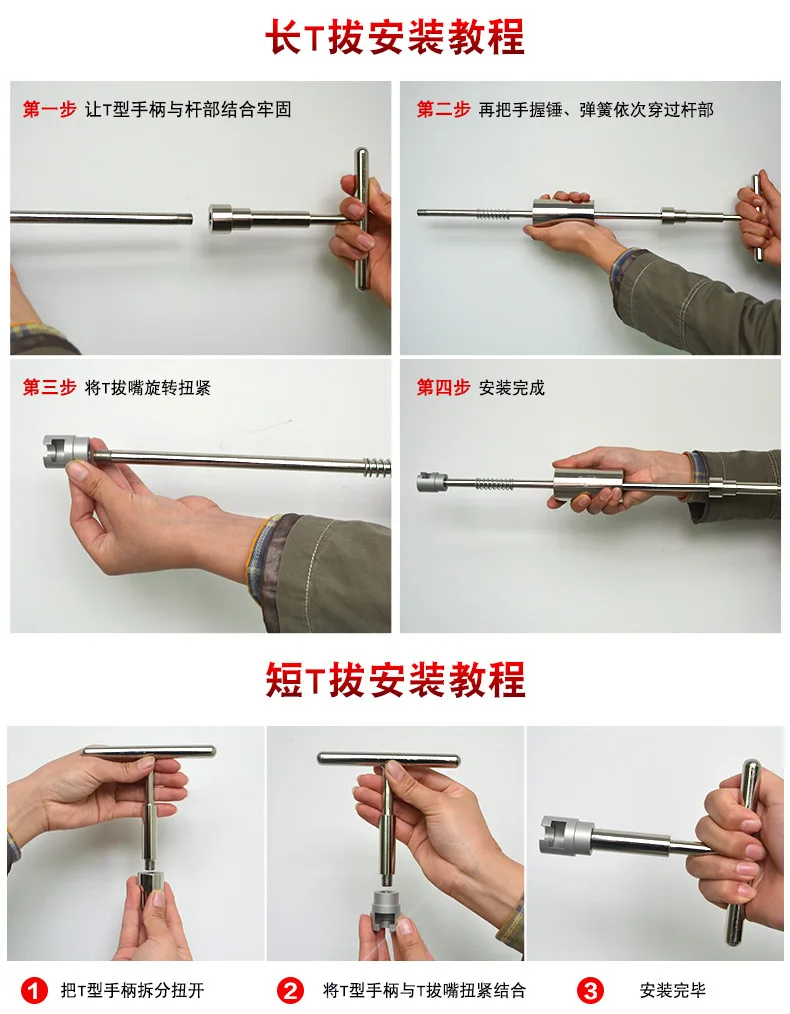 长T拔安装教程

第一步 让T型手柄与杆部结合牢固

第二步 再把手握锤、弹簧依次穿过杆部

第三步 将T拔嘴旋转扭紧

第四步 安装完成

短T拔安装教程

1 把T型手柄拆分扭开

2 将T型手柄与T拔嘴扭紧结合

3 安装完毕