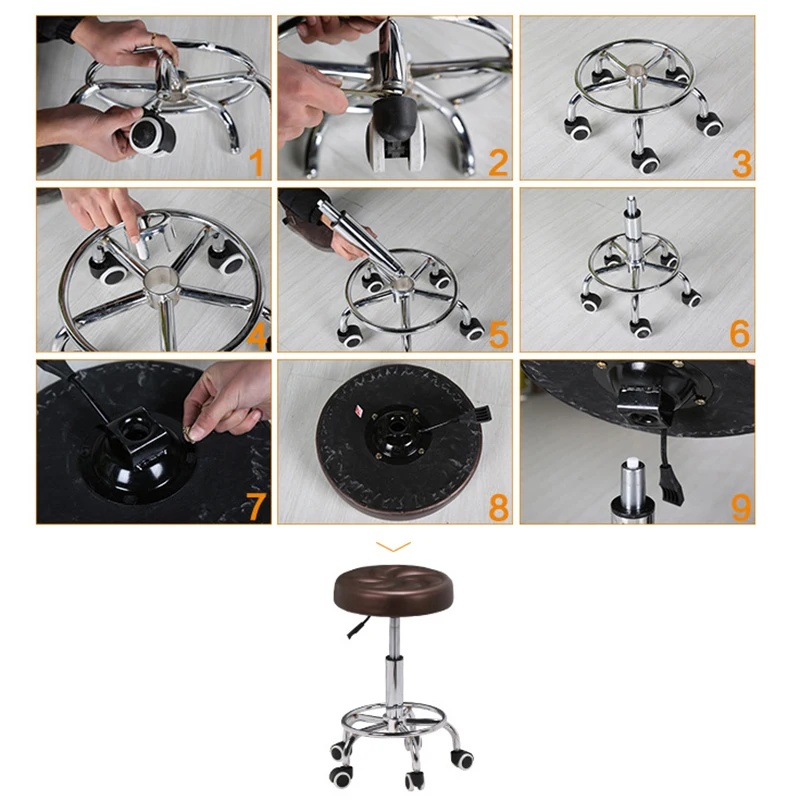 1
2
3
4
5
6
7
8
9