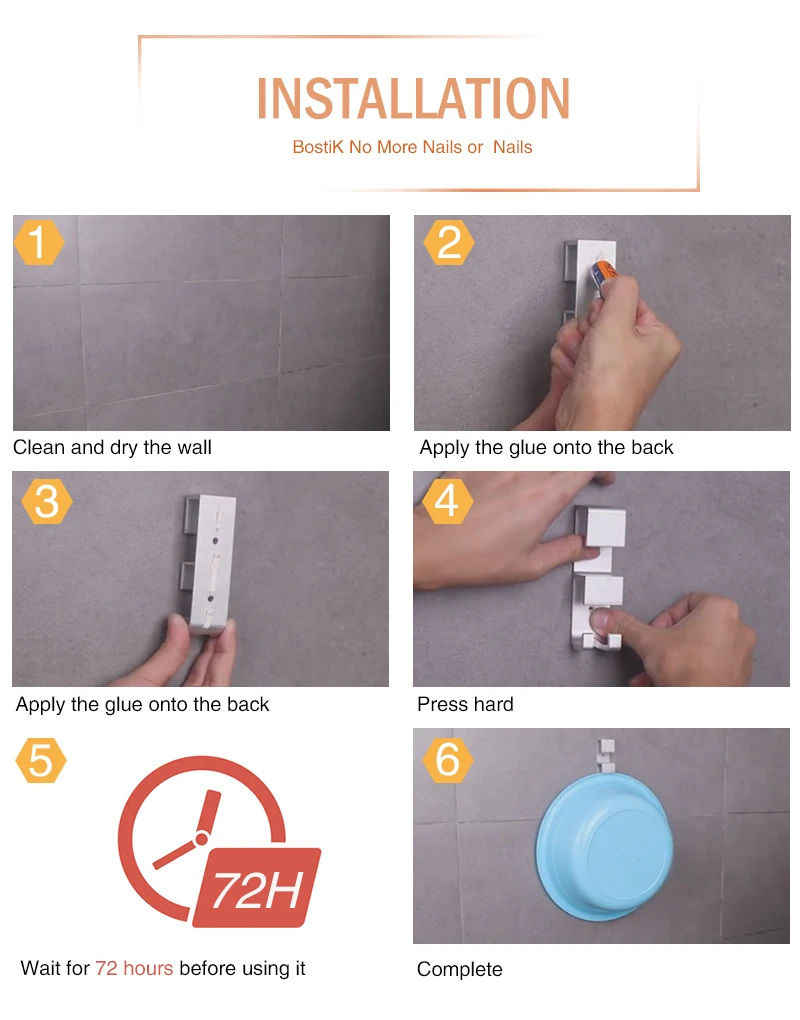 INSTALLATION

BostiK No More Nails or  Nails

1

Clean and dry the wall

2

Apply the glue onto the back

3

Apply the glue onto the back

4

Press hard

5

72H

Wait for 72 hours before using it

6

Complete