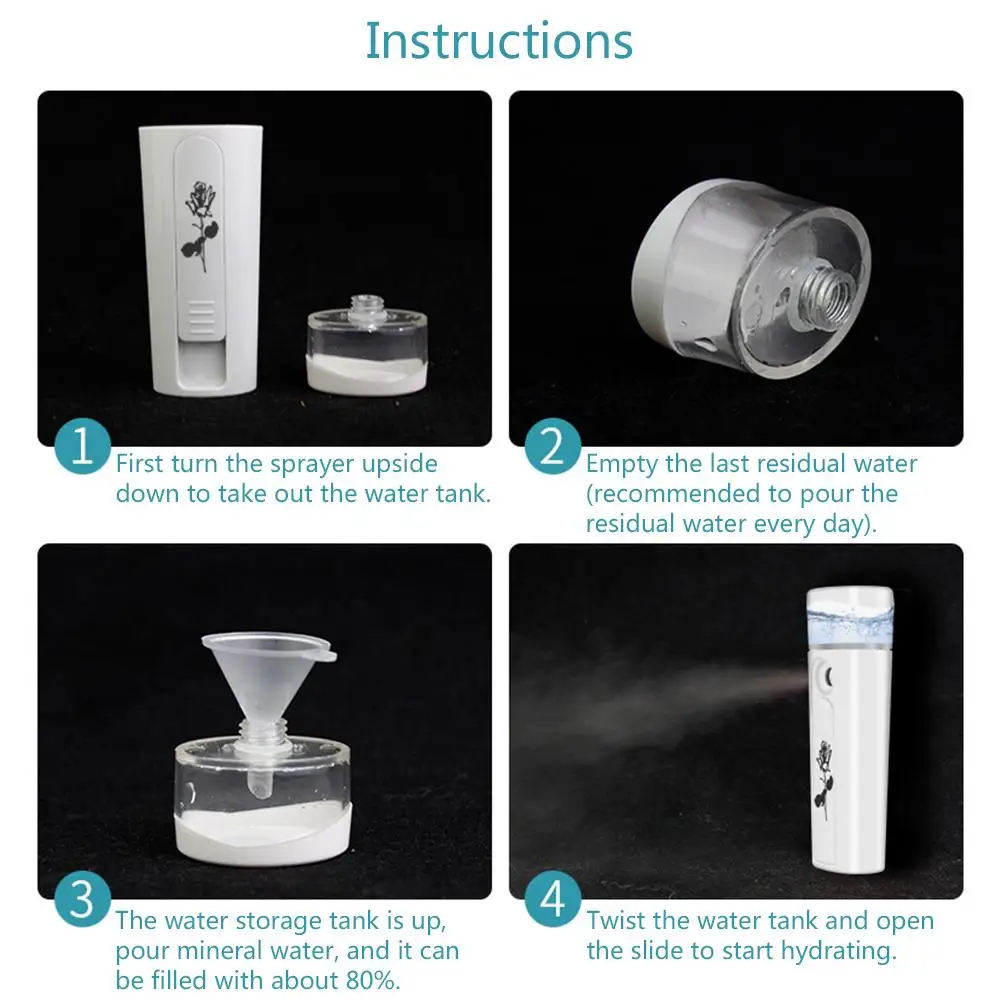 Instructions

1
First turn the sprayer upside down to take out the water tank.

2
Empty the last residual water (recommended to pour the residual water every day).

3
The water storage tank is up, pour mineral water, and it can be filled with about 80%.

4
Twist the water tank and open the slide to start hydrating.