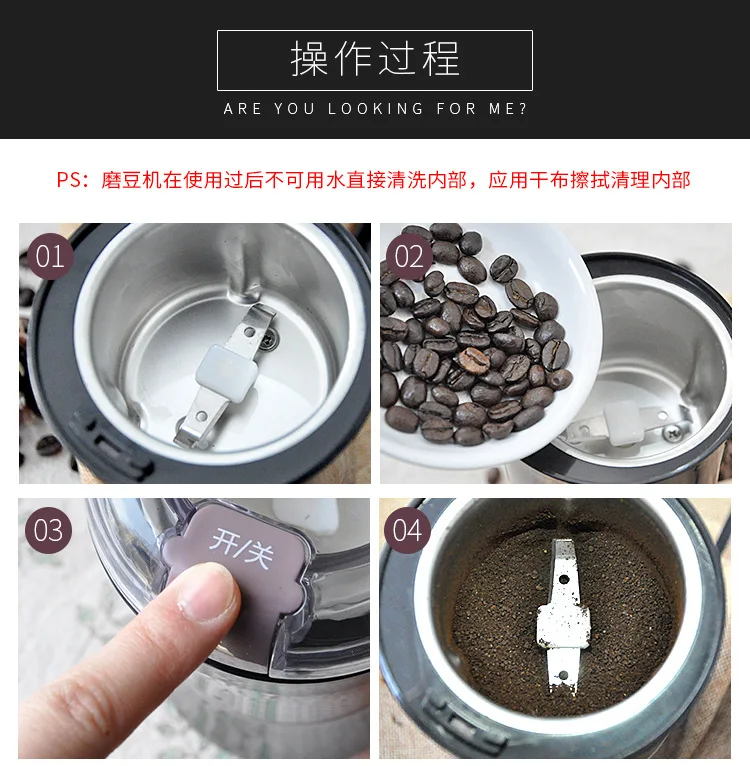 操作过程

ARE YOU LOOKING FOR ME?

PS：磨豆机在使用过后不可用水直接清洗内部，应用干布擦拭清理内部

01

02

03

开/关

04