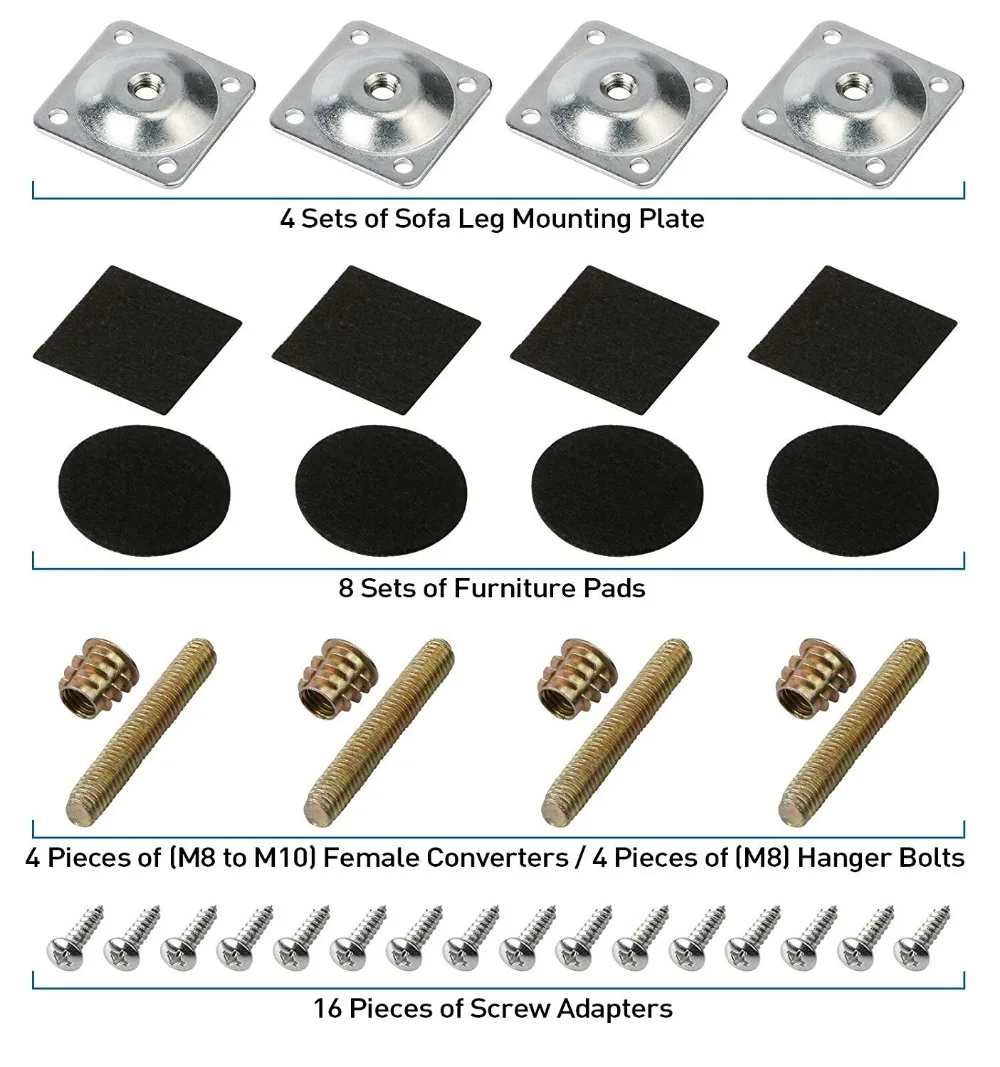 4 Sets of Sofa Leg Mounting Plate

8 Sets of Furniture Pads

4 Pieces of (M8 to M10) Female Converters / 4 Pieces of (M8) Hanger Bolts

16 Pieces of Screw Adapters