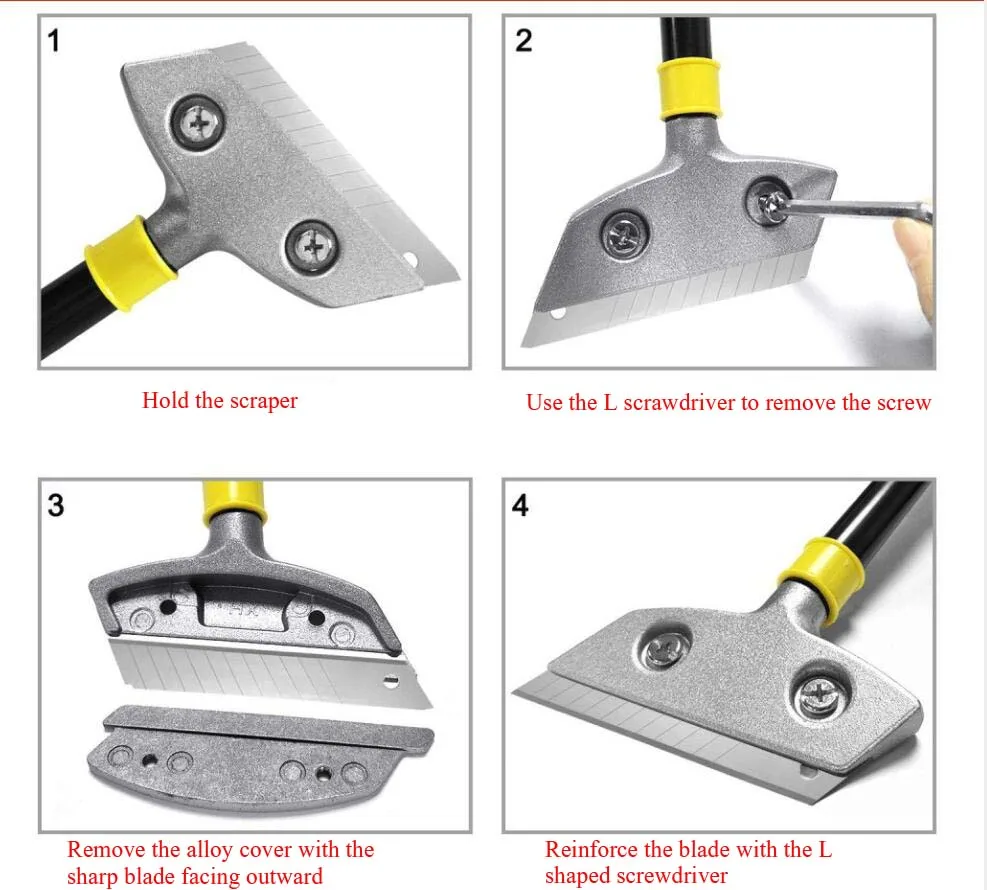 1

Hold the scraper

2

Use the L scrawdriver to remove the screw

3

HX

Remove the alloy cover with the sharp blade facing outward

4

Reinforce the blade with the L shaped screwdriver