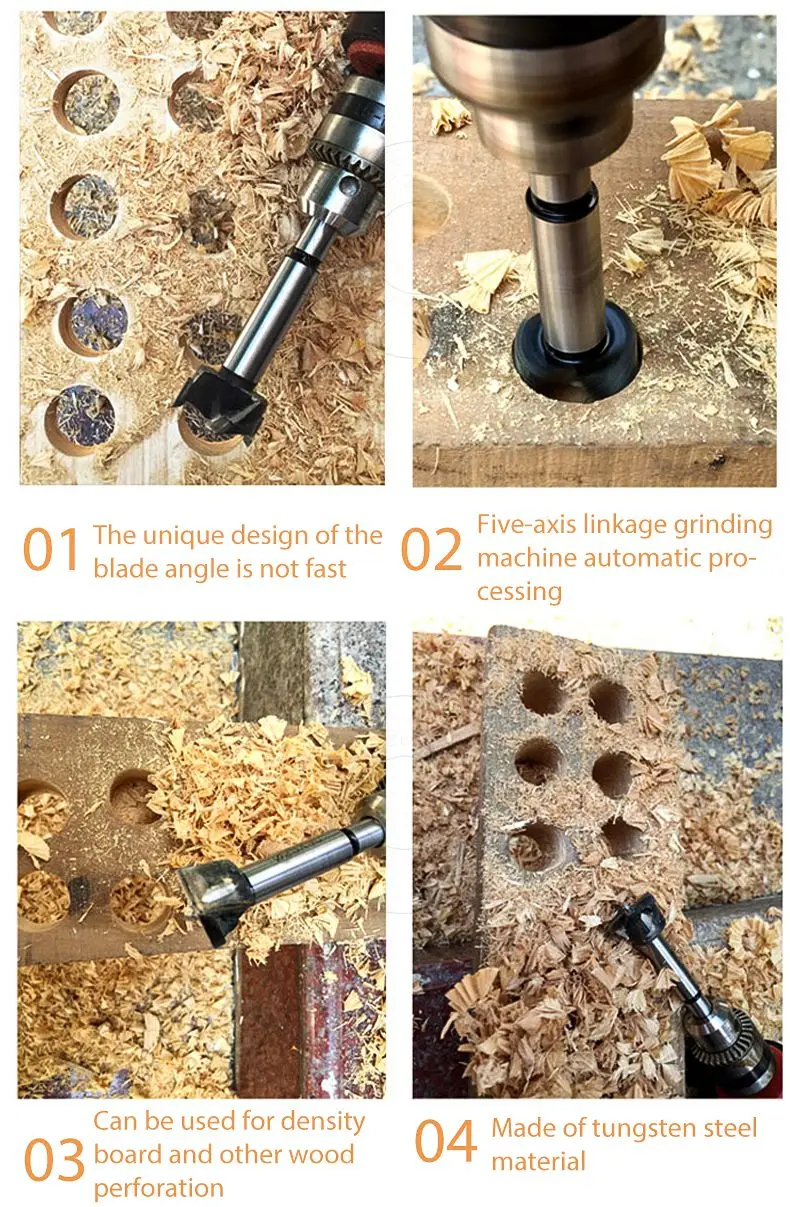 01 The unique design of the blade angle is not fast

02 Five-axis linkage grinding machine automatic processing

03 Can be used for density board and other wood perforation

04 Made of tungsten steel material