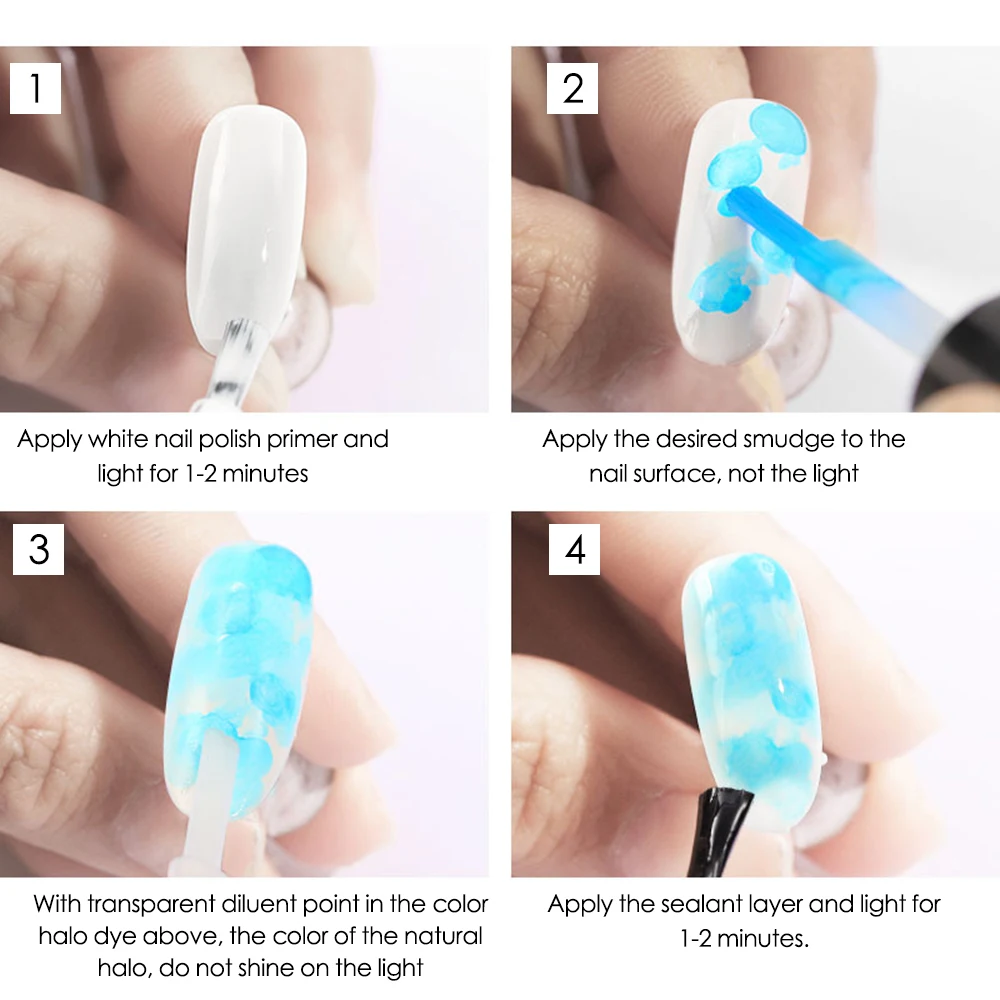 1

Apply white nail polish primer and light for 1-2 minutes

2

Apply the desired smudge to the nail surface, not the light

3

With transparent diluent point in the color halo dye above, the color of the natural halo, do not shine on the light

4

Apply the sealant layer and light for 1-2 minutes.