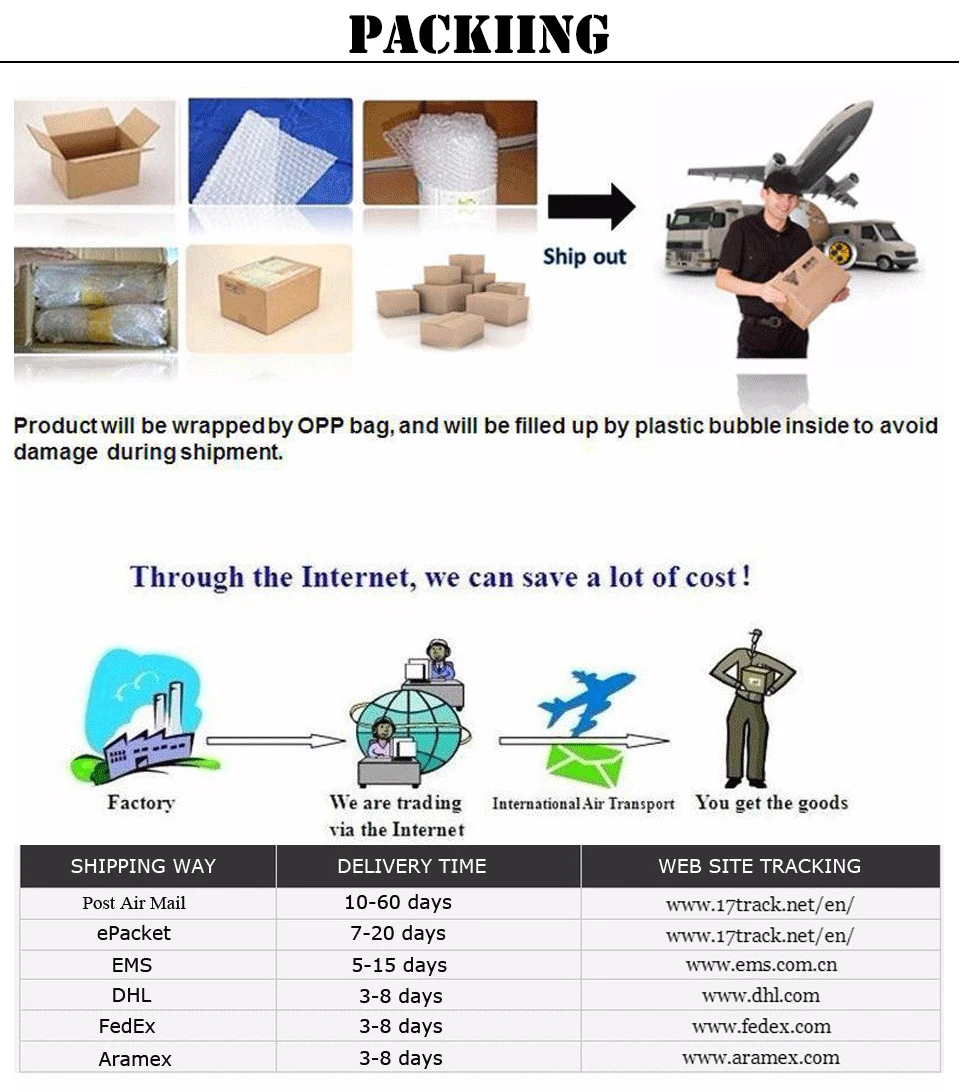 PACKIING

Ship out

Product will be wrapped by OPP bag, and will be filled up by plastic bubble inside to avoid damage during shipment.

Through the Internet, we can save a lot of cost!

Factory

We are trading via the Internet

International Air Transport

You get the goods

| SHIPPING WAY | DELIVERY TIME | WEB SITE TRACKING |
|---|---|---|
| Post Air Mail | 10-60 days | www.17track.net/en/ |
| ePacket | 7-20 days | www.17track.net/en/ |
| EMS | 5-15 days | www.ems.com.cn |
| DHL | 3-8 days | www.dhl.com |
| FedEx | 3-8 days | www.fedex.com |
| Aramex | 3-8 days | www.aramex.com |