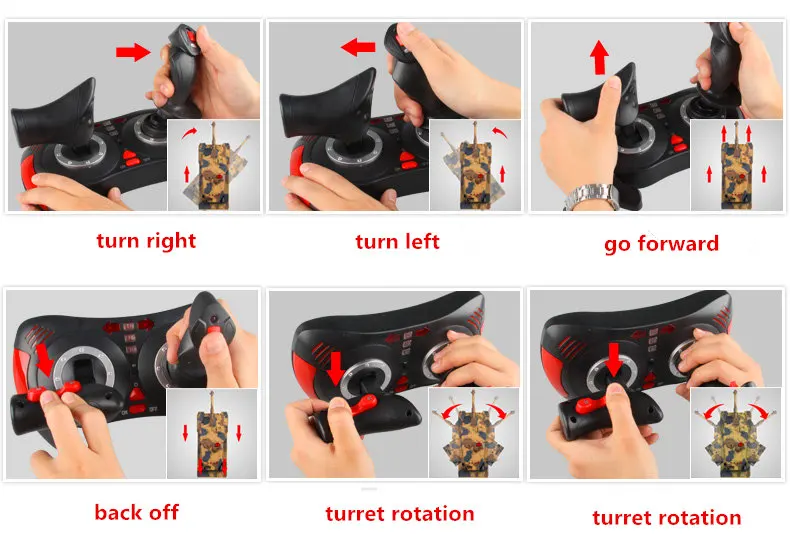 turn right

turn left

go forward

back off

turret rotation

turret rotation