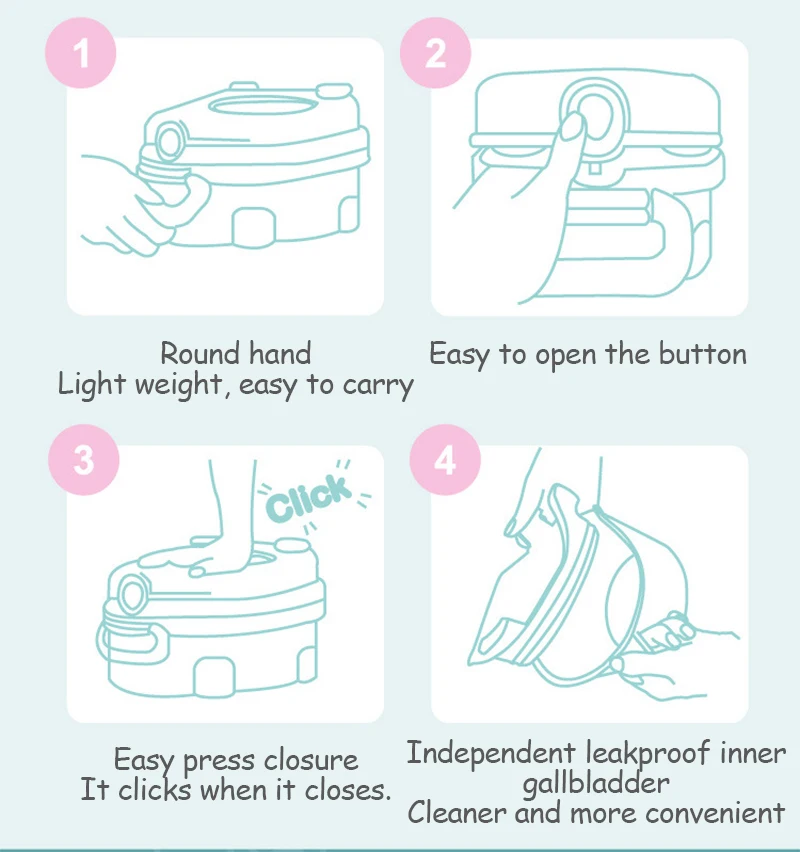 1

Round hand
Light weight, easy to carry

2

Easy to open the button

3

Click

Easy press closure
It clicks when it closes.

4

Independent leakproof inner gallbladder
Cleaner and more convenient