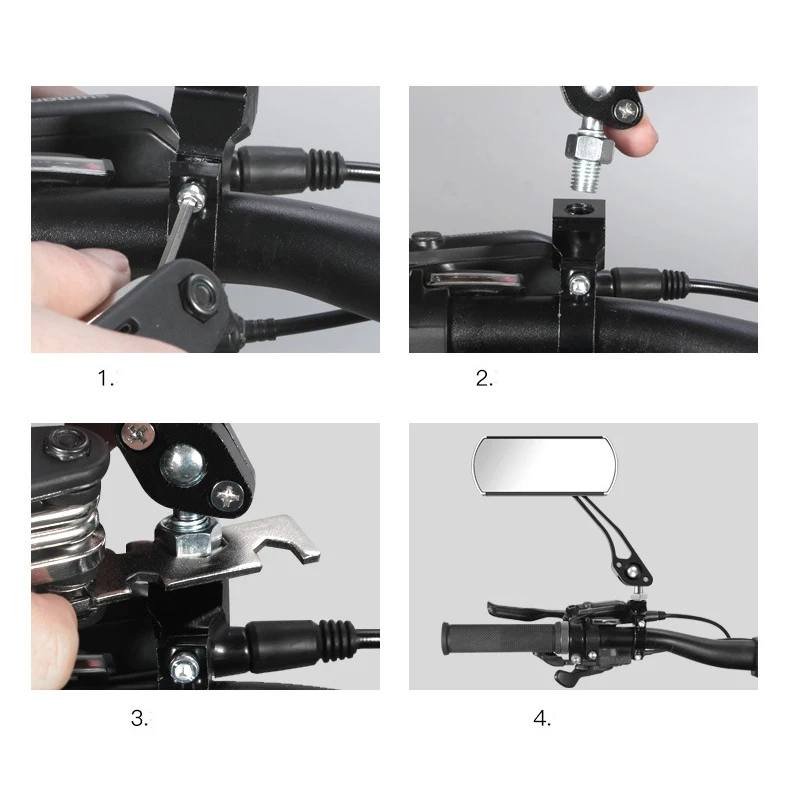 1.

2.

3.

4.