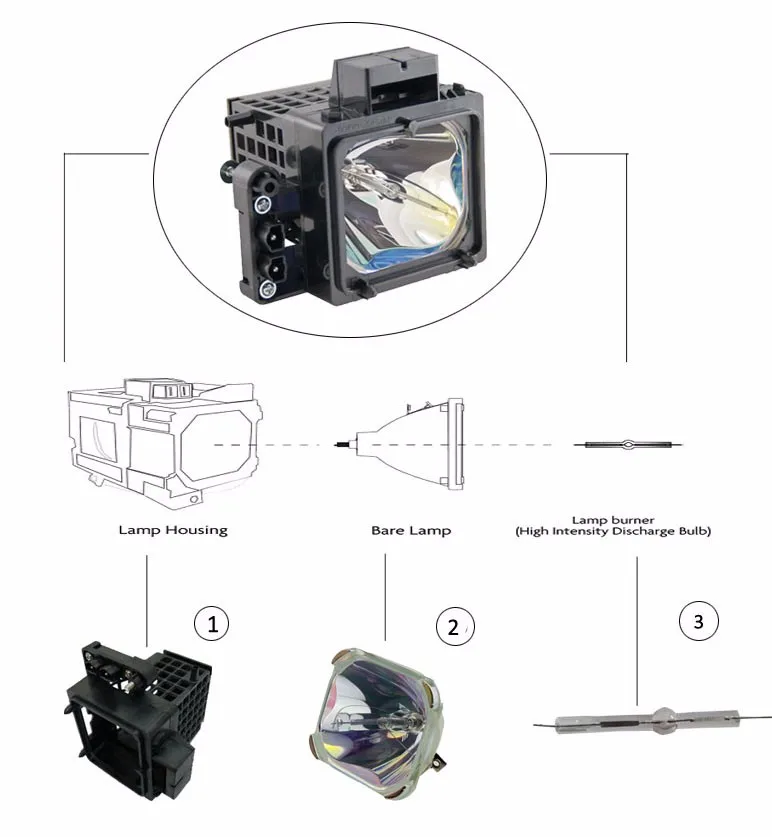 Lamp Housing

Bare Lamp

Lamp burner
(High Intensity Discharge Bulb)

1

2

3