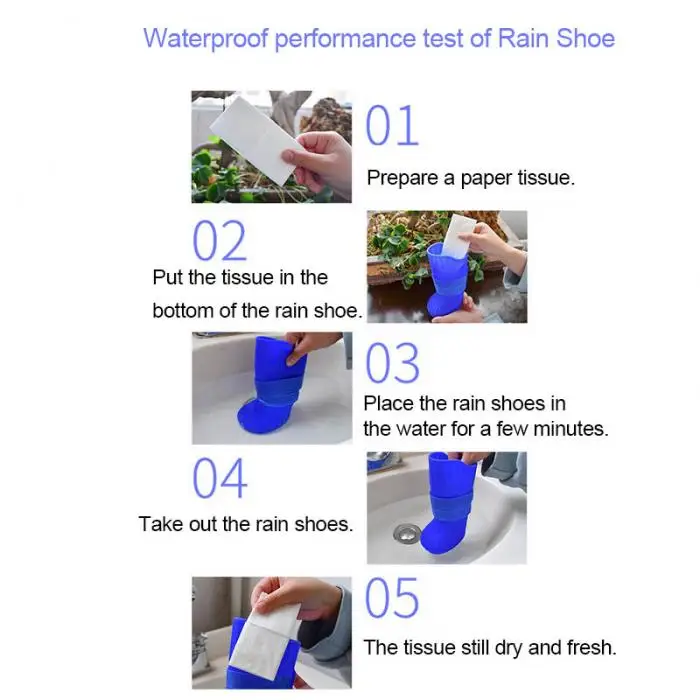 Waterproof performance test of Rain Shoe

01

Prepare a paper tissue.

02

Put the tissue in the bottom of the rain shoe.

03

Place the rain shoes in the water for a few minutes.

04

Take out the rain shoes.

05

The tissue still dry and fresh.