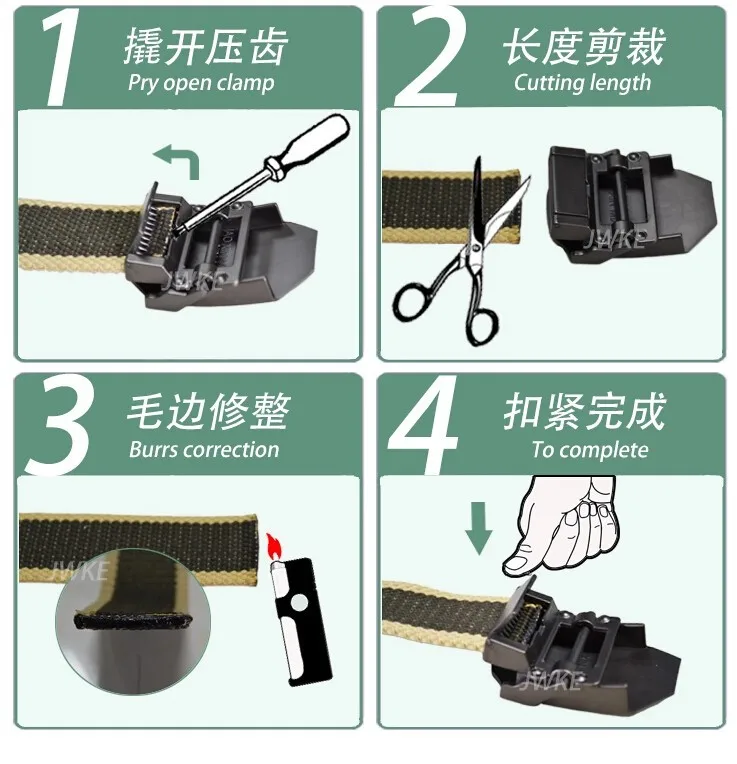 1 撬开压齿
Pry open clamp

JWKE

2 长度剪裁
Cutting length

JWKE

3 毛边修整
Burrs correction

JWKE

4 扣紧完成
To complete

JWKE