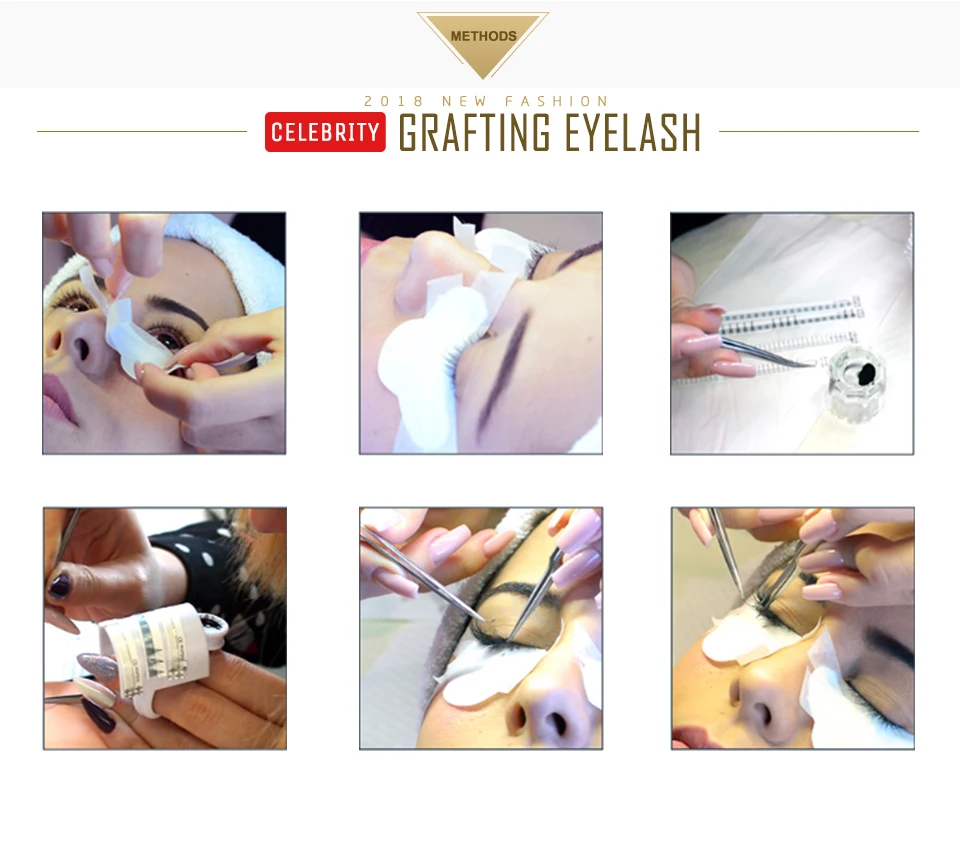 METHODS

2018 NEW FASHION

CELEBRITY GRAFTING EYELASH