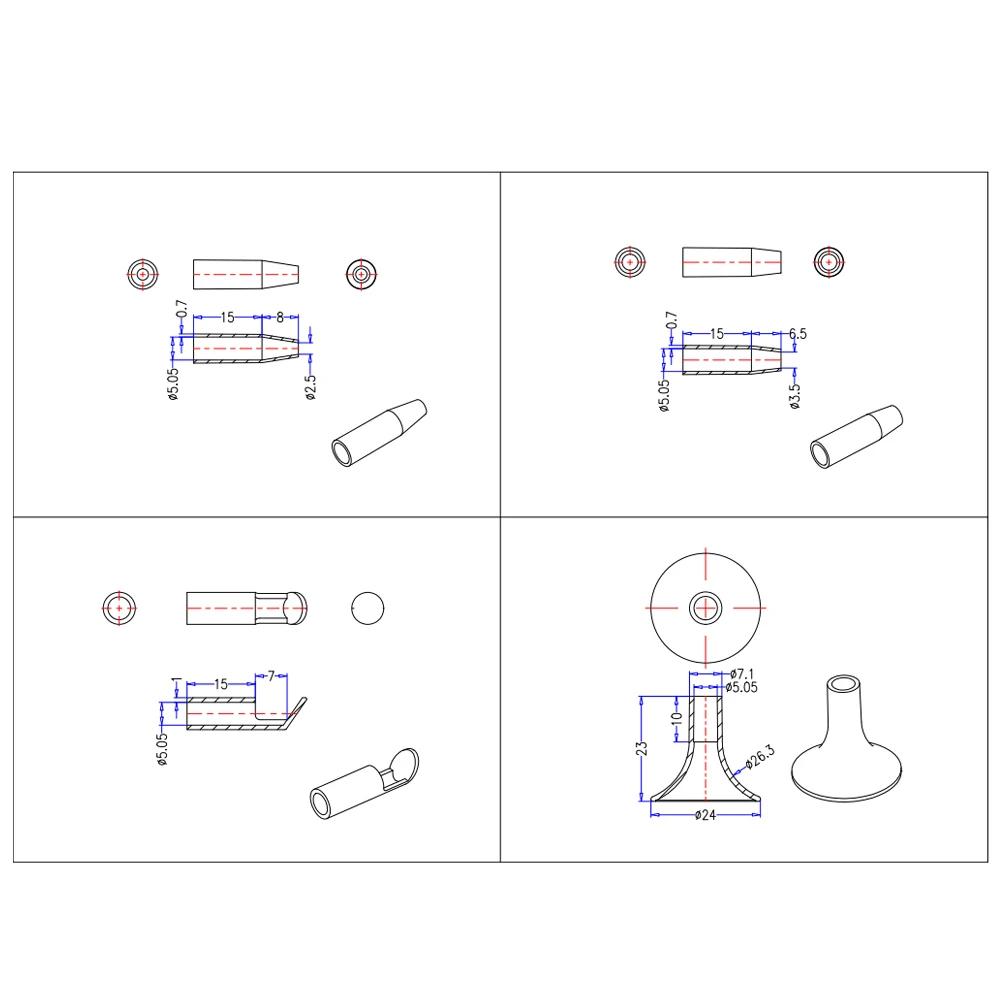 0.7
15
8
ø5.05
ø2.5

0.7
15
6.5
ø5.05
ø3.5

1
15
7
ø5.05

ø7.1
ø5.05
10
23
ø26.3
ø24