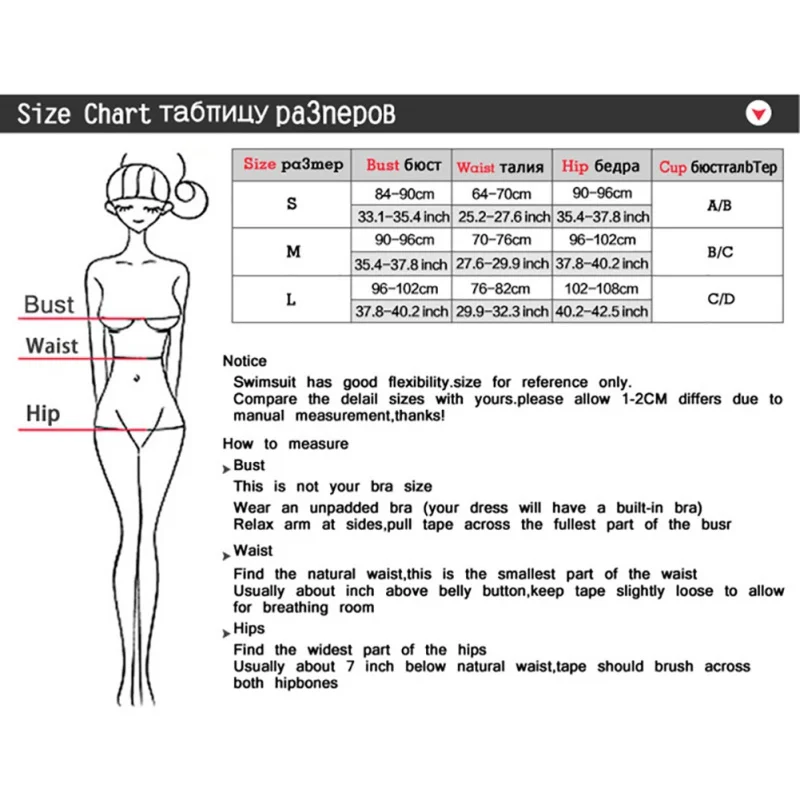 Size Chart таблицу ра3перов

Bust
Waist
Hip

| Size ра3мер | Bust бюст | Waist талия | Hip бедра | Cup бюстгалbТер |
|---|---|---|---|---|
| S | 84-90cm | 64-70cm | 90-96cm | A/B |
| | 33.1-35.4 inch | 25.2-27.6 inch | 35.4-37.8 inch | |
| M | 90-96cm | 70-76cm | 96-102cm | B/C |
| | 35.4-37.8 inch | 27.6-29.9 inch | 37.8-40.2 inch | |
| L | 96-102cm | 76-82cm | 102-108cm | C/D |
| | 37.8-40.2 inch | 29.9-32.3 inch | 40.2-42.5 inch | |

Notice
Swimsuit has good flexibility.size for reference only.
Compare the delail sizes with yours.please allow 1-2CM differs due to manual measurement,thanks!

How to measure
Bust
This is not your bra size
Wear an unpadded bra (your dress will have a built-in bra)
Relax arm at sides,pull tape across the fullest part of the busr

Waist
Find the natural waist,this is the smallest part of the waist
Usually about inch above belly button,keep tape slightly loose to allow for breathing room

Hips
Find the widest part of the hips
Usually about 7 inch below natural waist,tape should brush across both hipbones