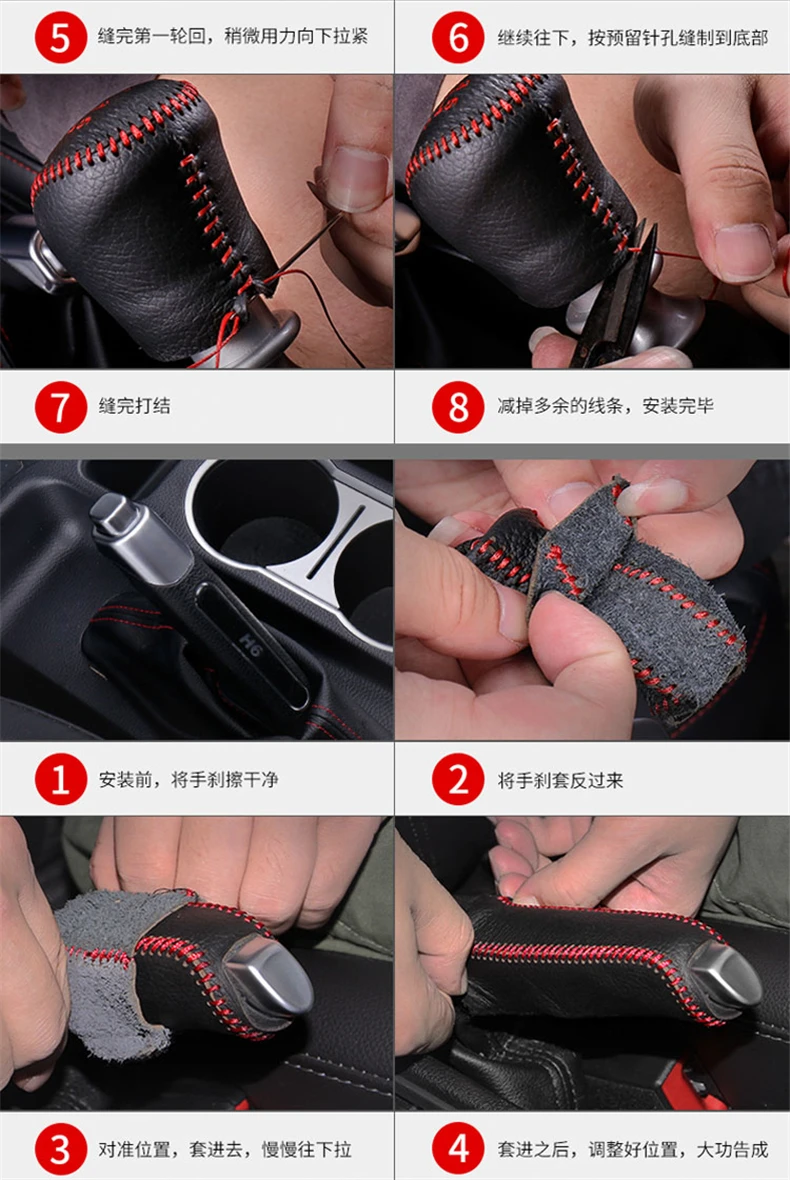 5 缝完第一轮回，稍微用力向下拉紧

6 继续往下，按预留针孔缝制到底部

7 缝完打结

8 减掉多余的线条，安装完毕

H6

1 安装前，将手刹擦干净

2 将手刹套反过来

3 对准位置，套进去，慢慢往下拉

4 套进之后，调整好位置，大功告成