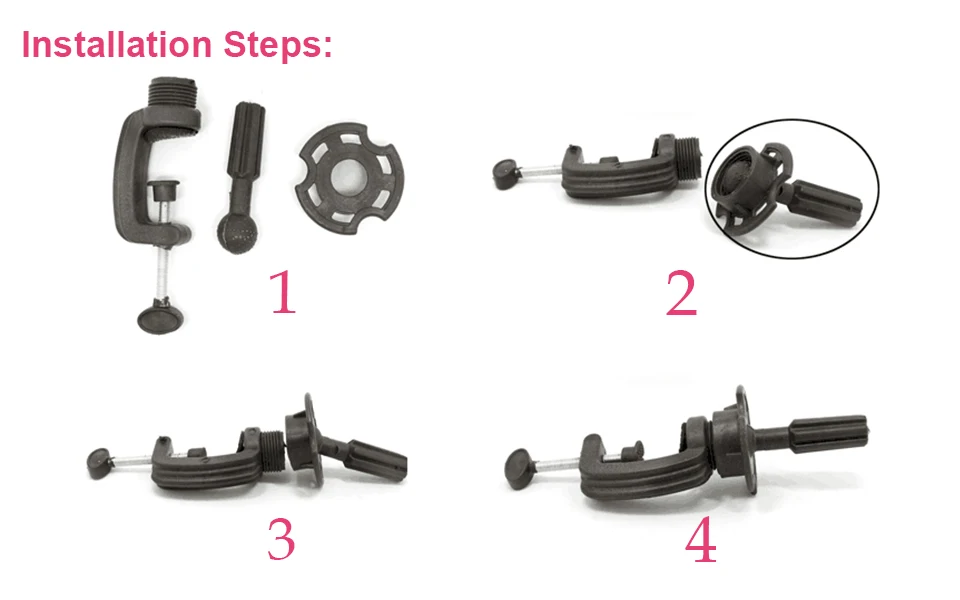 Installation Steps:

1

2

3

4