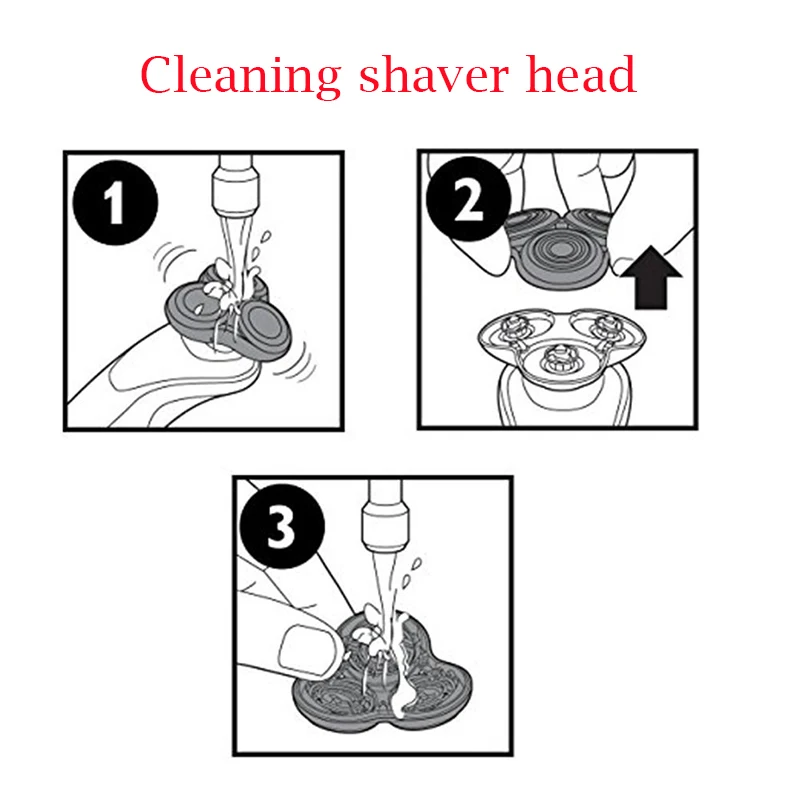 Cleaning shaver head

1

2

3