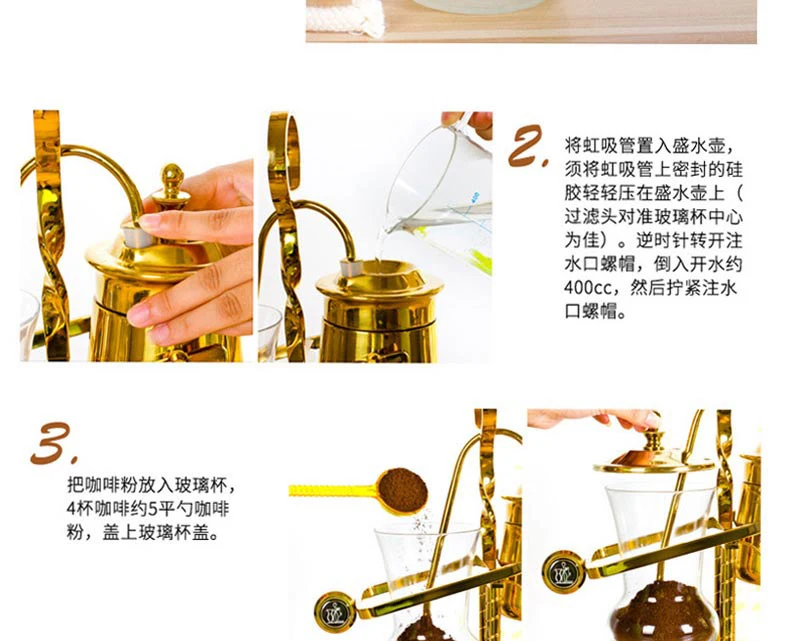 2.

将虹吸管置入盛水壶，须将虹吸管上密封的硅胶轻轻压在盛水壶上（过滤头对准玻璃杯中心为佳）。逆时针转开注水口螺帽，倒入开水约400cc，然后拧紧注水口螺帽。

3.

把咖啡粉放入玻璃杯，4杯咖啡约5平勺咖啡粉，盖上玻璃杯盖。