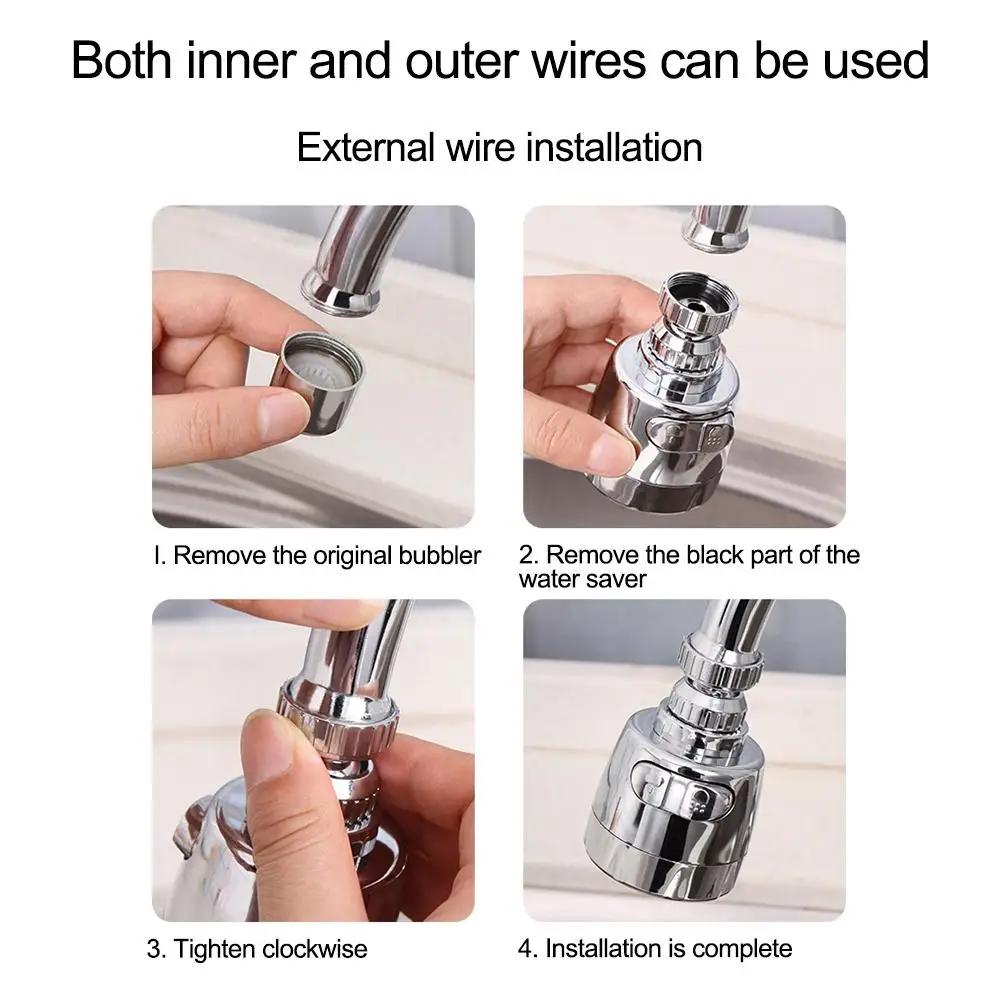 Both inner and outer wires can be used

External wire installation

I. Remove the original bubbler

2. Remove the black part of the water saver

3. Tighten clockwise

4. Installation is complete