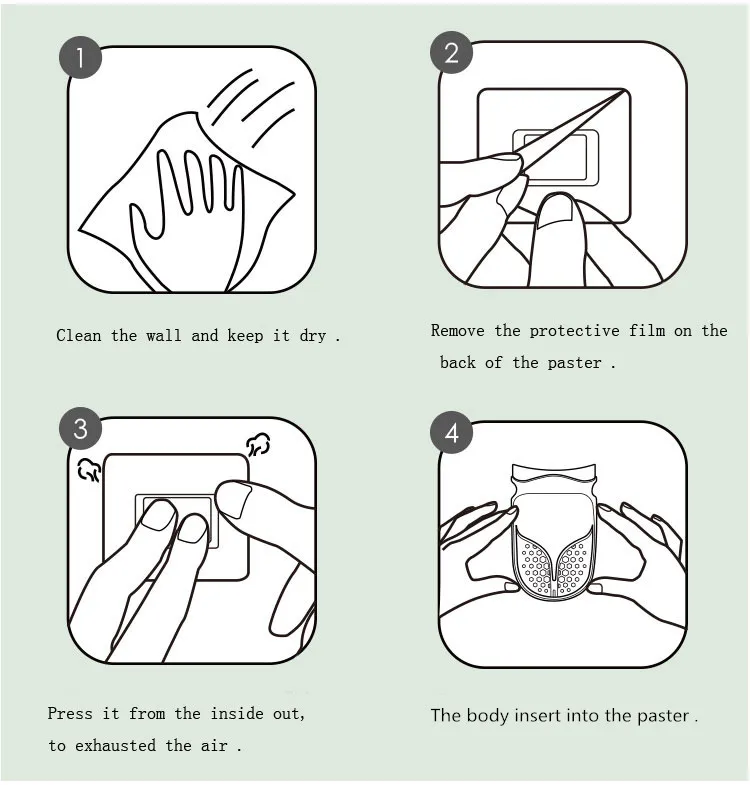 1

Clean the wall and keep it dry .

2

Remove the protective film on the back of the paster .

3

Press it from the inside out, to exhausted the air .

4

The body insert into the paster .