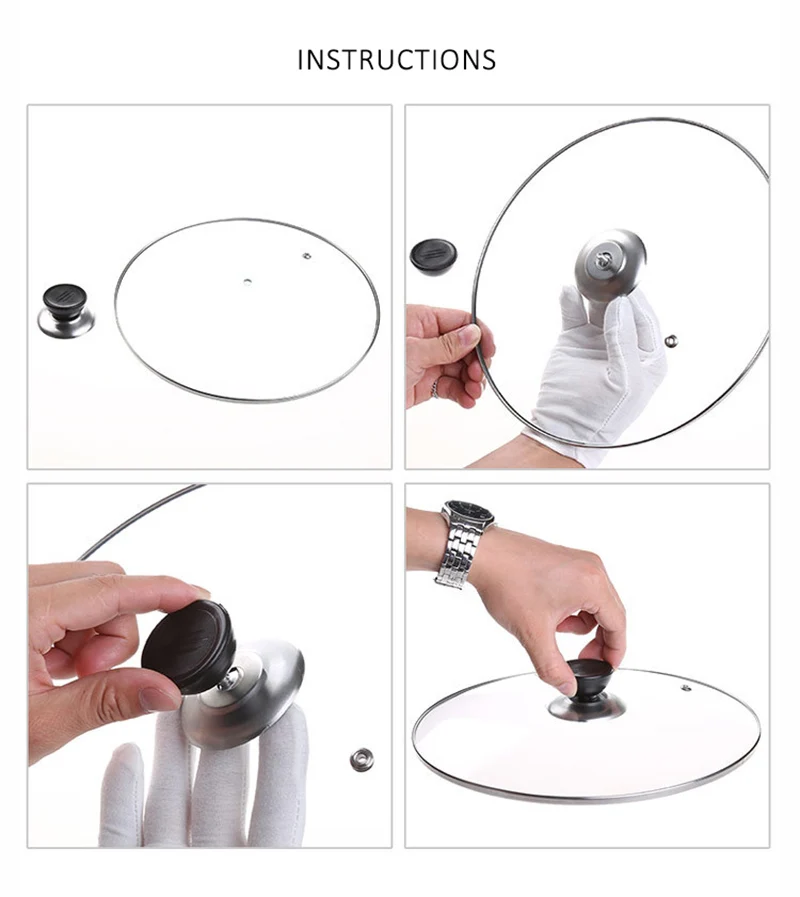 INSTRUCTIONS