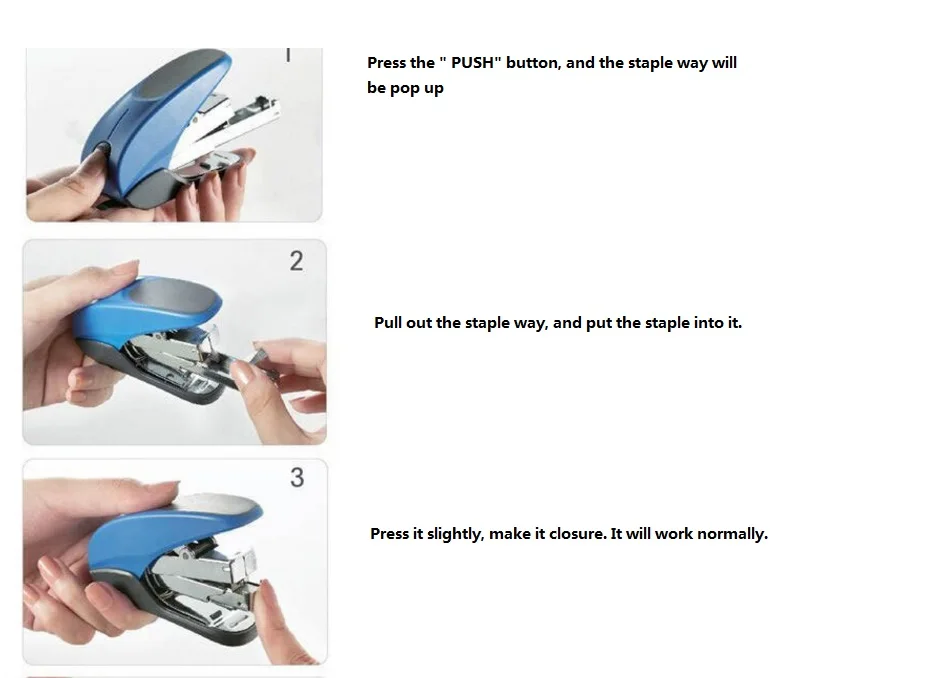 1

Press the " PUSH" button, and the staple way will be pop up

2

Pull out the staple way, and put the staple into it.

3

Press it slightly, make it closure. It will work normally.