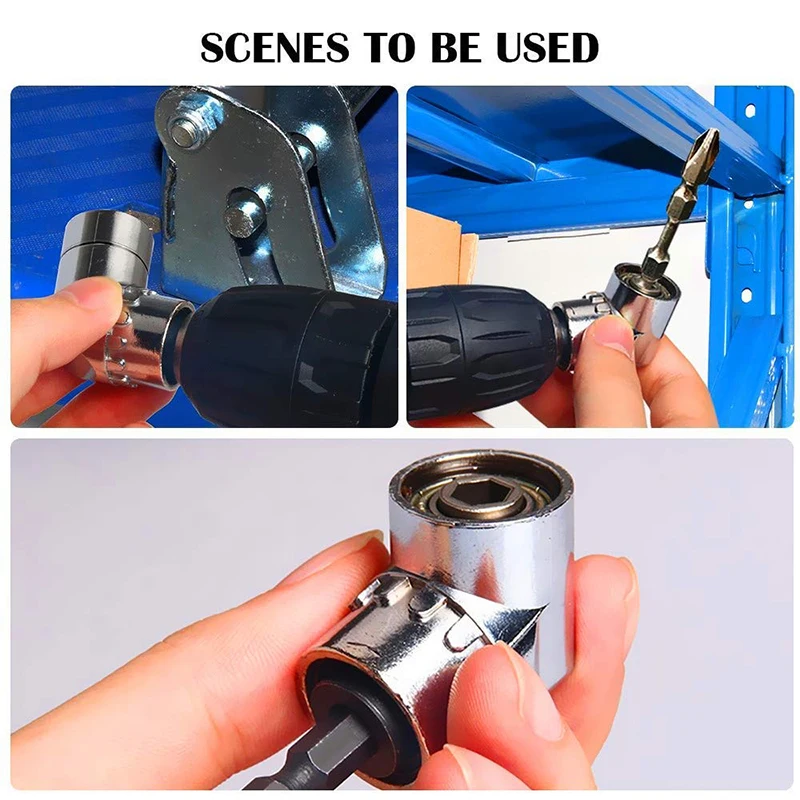 SCENES TO BE USED