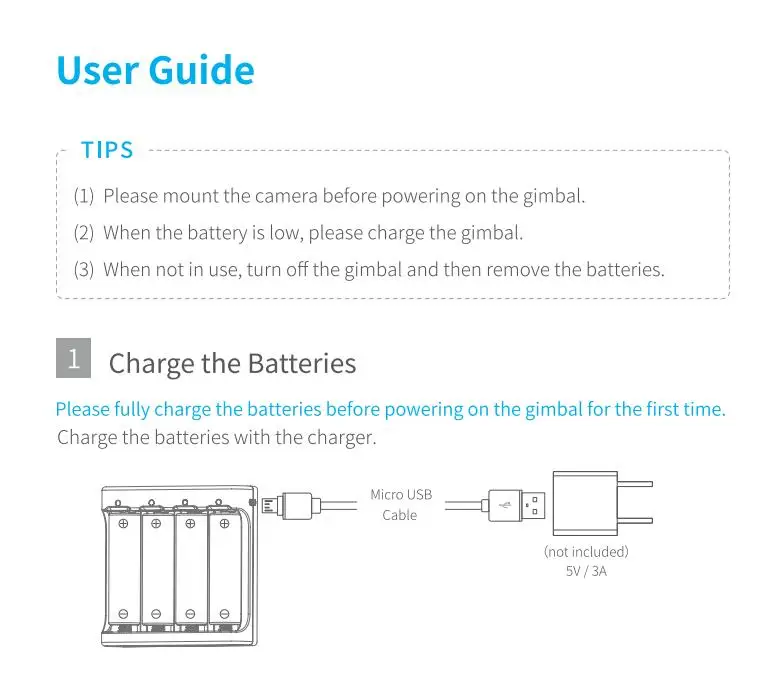 User Guide

TIPS

(1) Please mount the camera before powering on the gimbal.

(2) When the battery is low, please charge the gimbal.

(3) When not in use, turn off the gimbal and then remove the batteries.

1 Charge the Batteries

Please fully charge the batteries before powering on the gimbal for the first time.
Charge the batteries with the charger.

Micro USB Cable

(not included)
5V / 3A