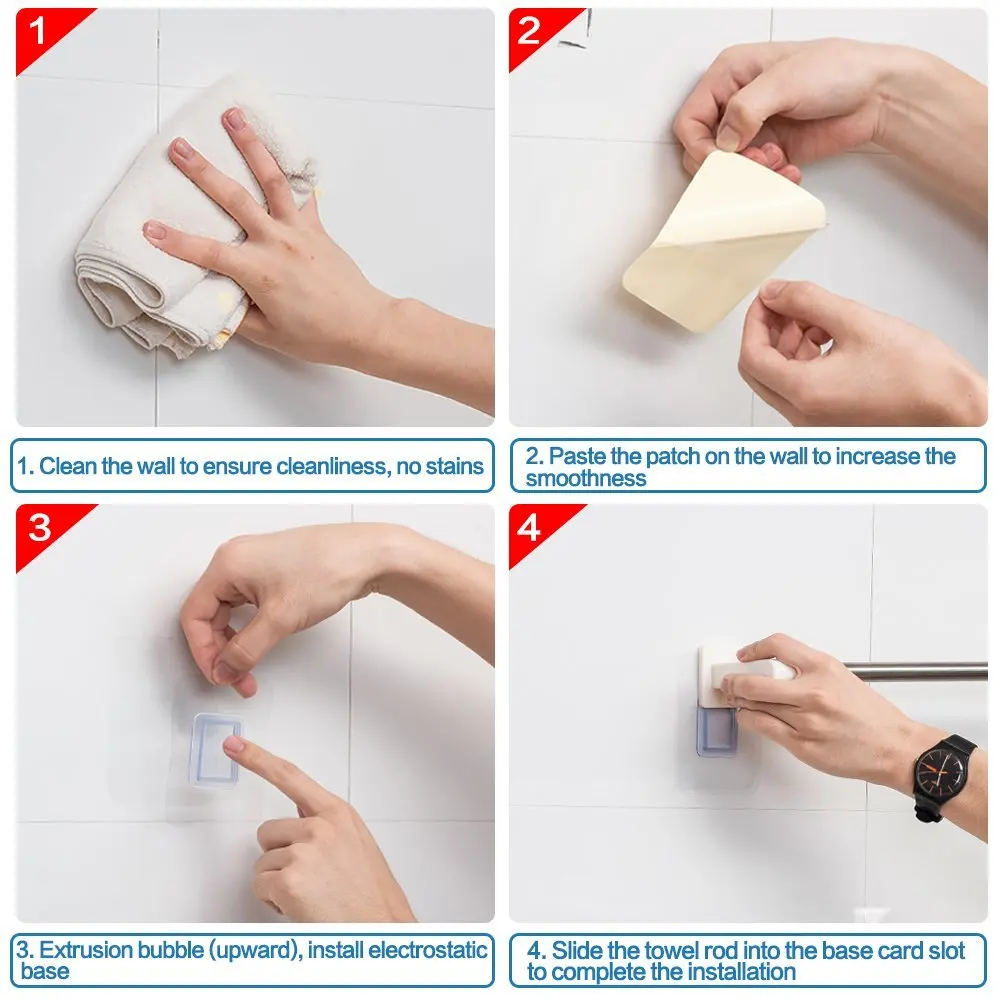 1

1. Clean the wall to ensure cleanliness, no stains

2

2. Paste the patch on the wall to increase the smoothness

3

3. Extrusion bubble (upward), install electrostatic base

4

4. Slide the towel rod into the base card slot to complete the installation