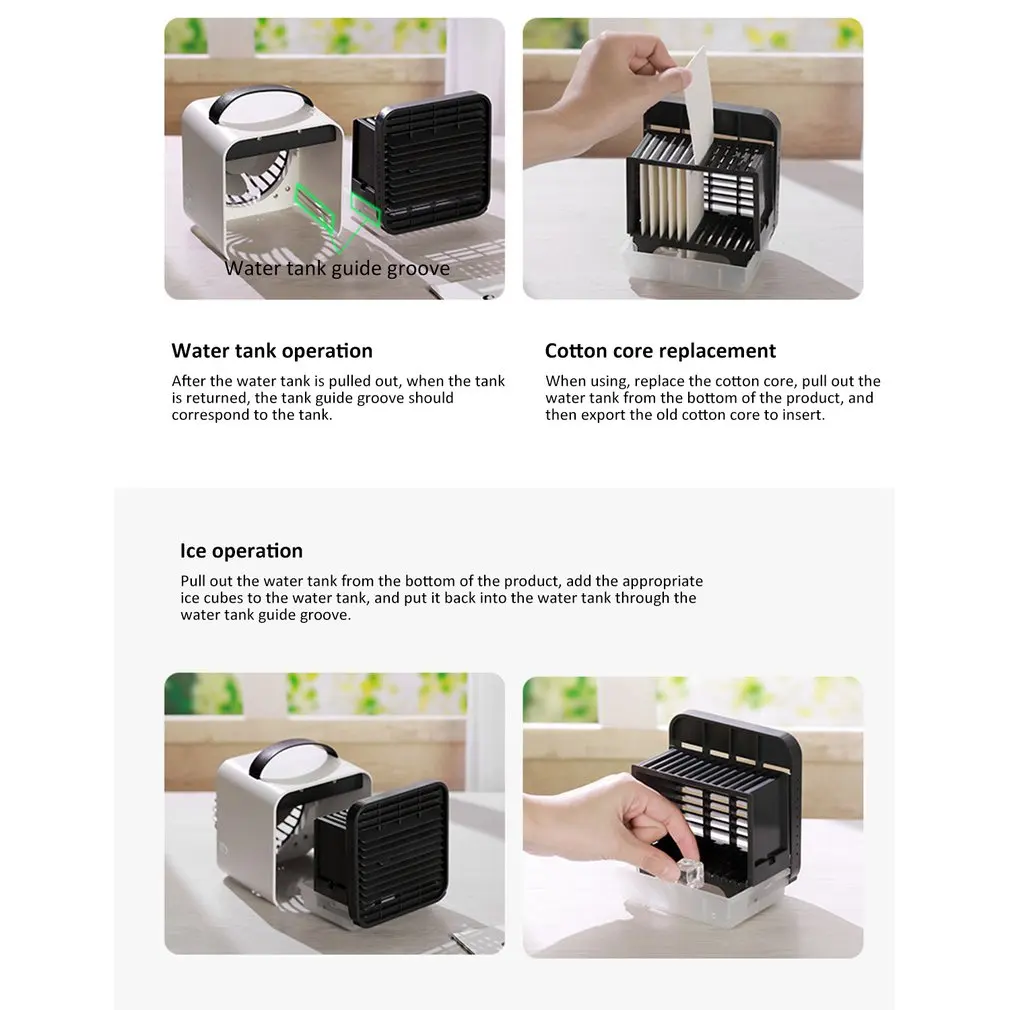 Water tank guide groove

Water tank operation

After the water tank is pulled out, when the tank is returned, the tank guide groove should correspond to the tank.

Cotton core replacement

When using, replace the cotton core, pull out the water tank from the bottom of the product, and then export the old cotton core to insert.

Ice operation

Pull out the water tank from the bottom of the product, add the appropriate ice cubes to the water tank, and put it back into the water tank through the water tank guide groove.