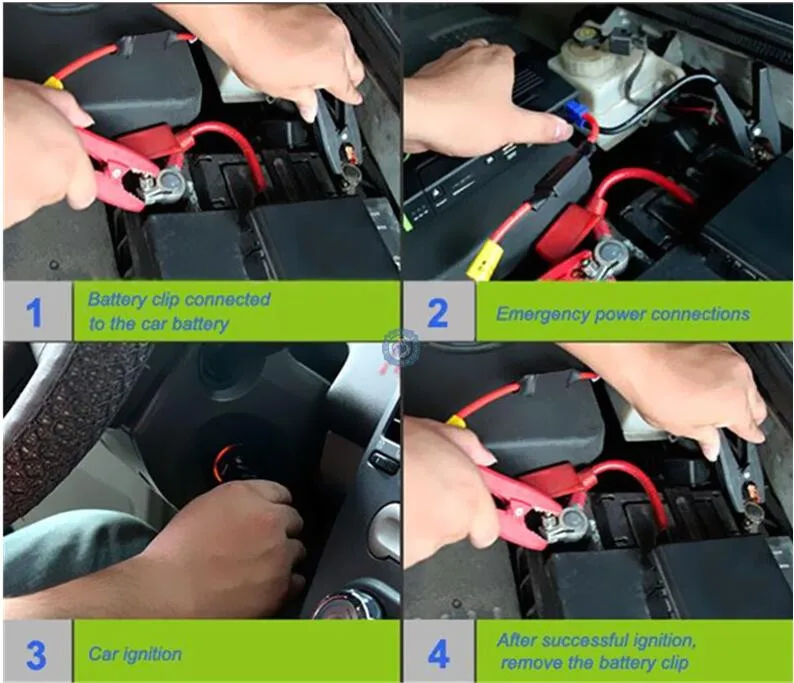 1
Battery clip connected to the car battery

2
Emergency power connections

3
Car ignition

4
After successful ignition, remove the battery clip