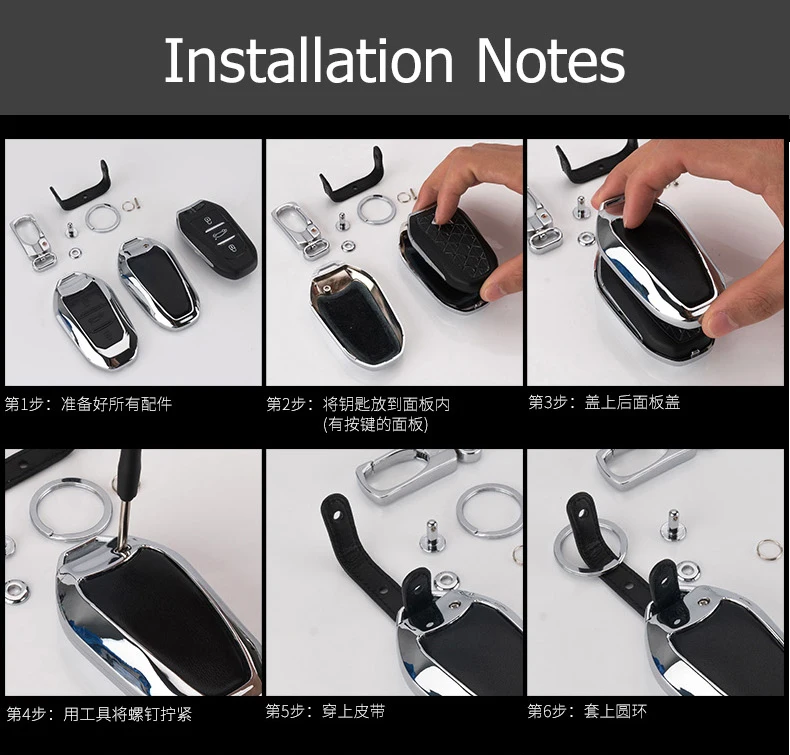 Installation Notes

第1步：准备好所有配件

第2步：将钥匙放到面板内 (有按键的面板)

第3步：盖上后面板盖

第4步：用工具将螺钉拧紧

第5步：穿上皮带

第6步：套上圆环