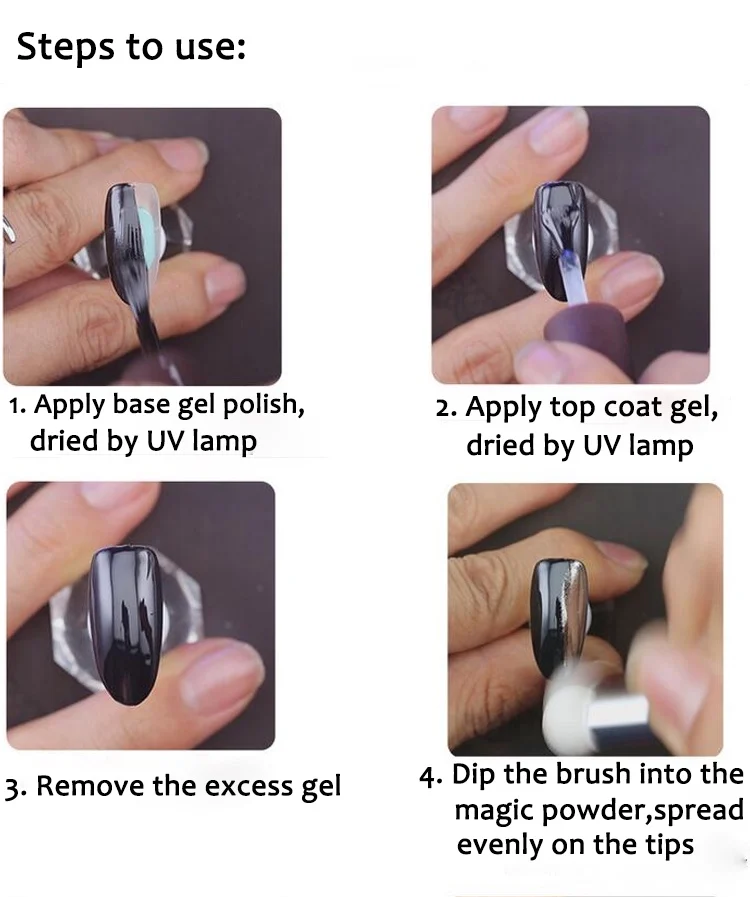 Steps to use:

1. Apply base gel polish, dried by UV lamp

2. Apply top coat gel, dried by UV lamp

3. Remove the excess gel

4. Dip the brush into the magic powder,spread evenly on the tips