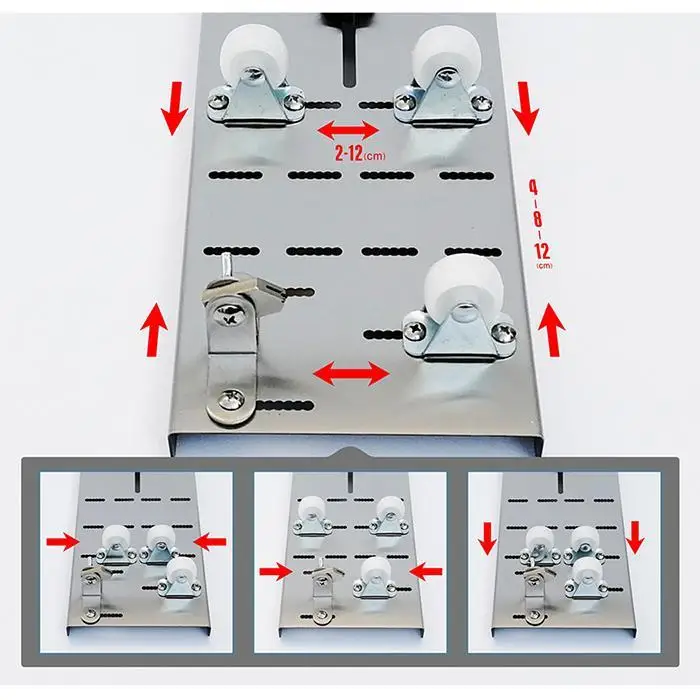 2-12(cm)

4
-
8
-
12
(cm)