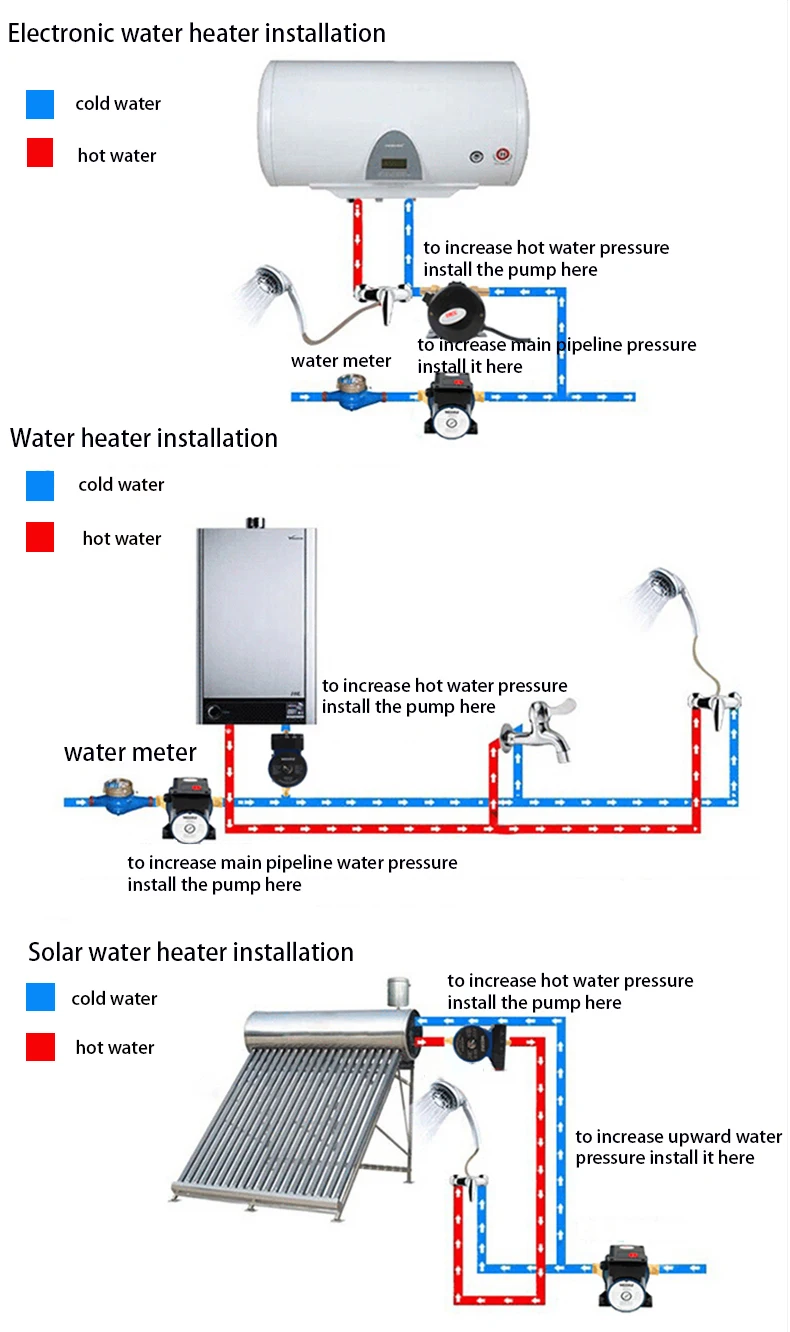 Electronic water heater installation

cold water

hot water

to increase hot water pressure install the pump here

water meter

to increase main pipeline pressure install it here

Water heater installation

cold water

hot water

to increase hot water pressure install the pump here

water meter

to increase main pipeline water pressure install the pump here

Solar water heater installation

cold water

hot water

to increase hot water pressure install the pump here

to increase upward water pressure install it here