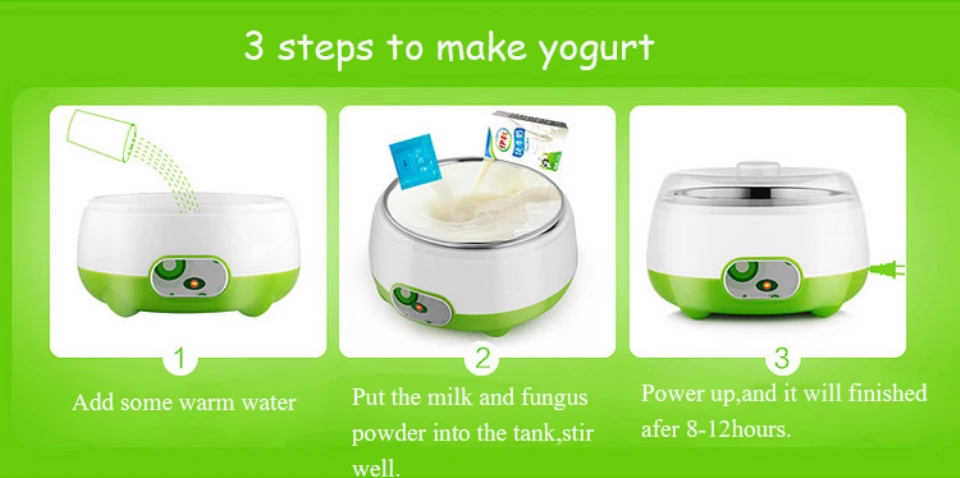 3 steps to make yogurt

1
Add some warm water

2
Put the milk and fungus powder into the tank,stir well.

3
Power up,and it will finished afer 8-12hours.