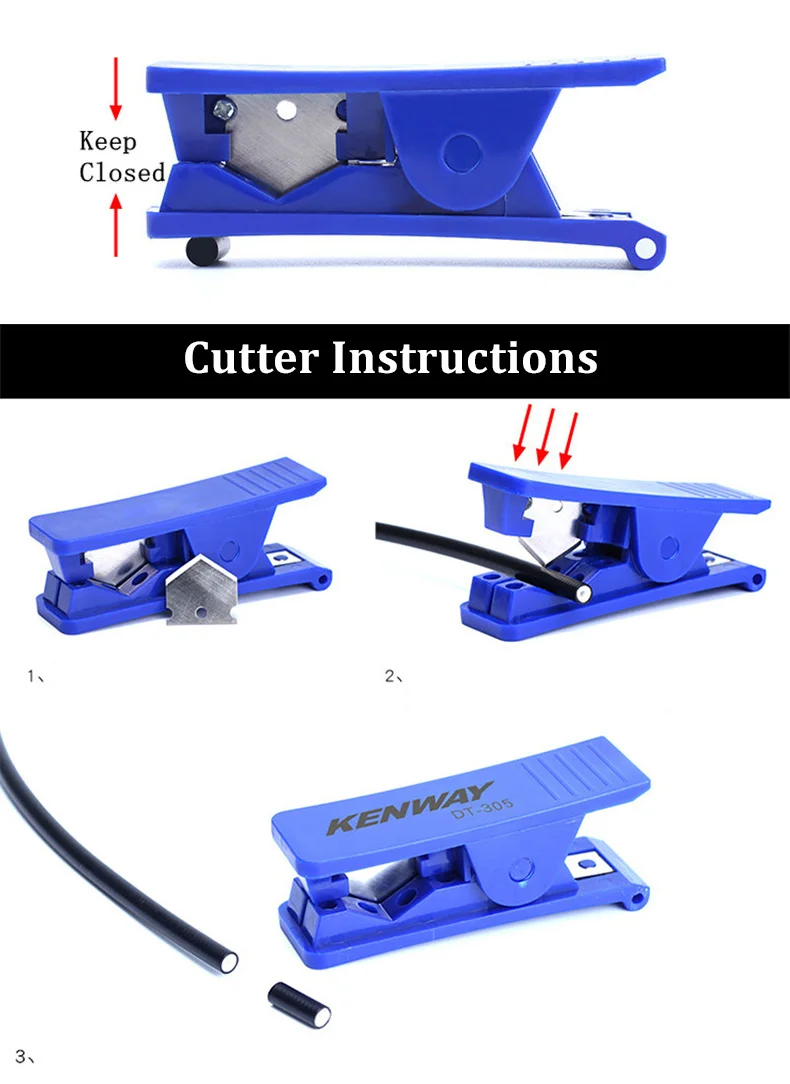 Keep
Closed

Cutter Instructions

1、

2、

KENWAY
DT-305

3、