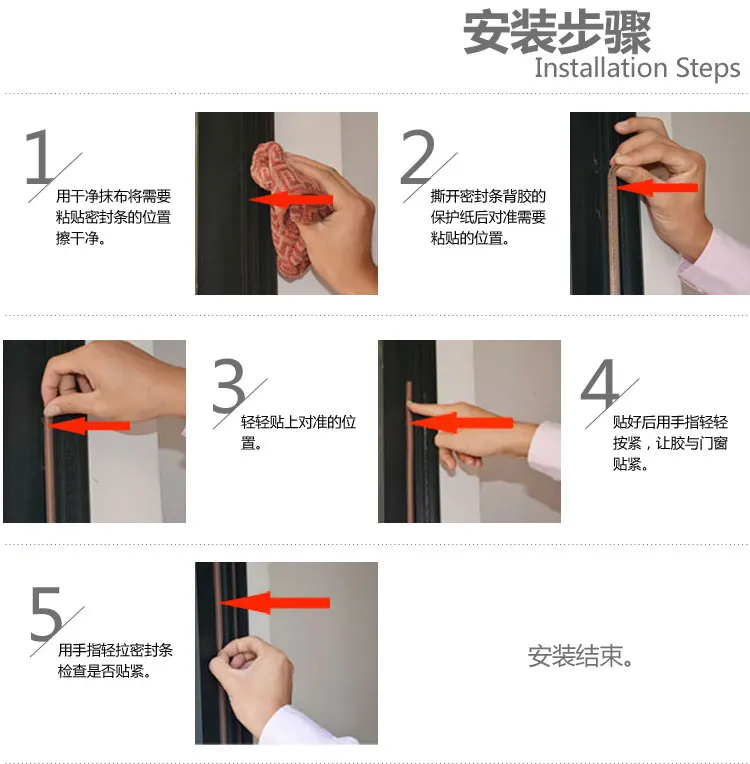 安装步骤
Installation Steps

1
用干净抹布将需要粘贴密封条的位置擦干净。

2
撕开密封条背胶的保护纸后对准需要粘贴的位置。

3
轻轻贴上对准的位置。

4
贴好后用手指轻轻按紧，让胶与门窗贴紧。

5
用手指轻拉密封条检查是否贴紧。

安装结束。