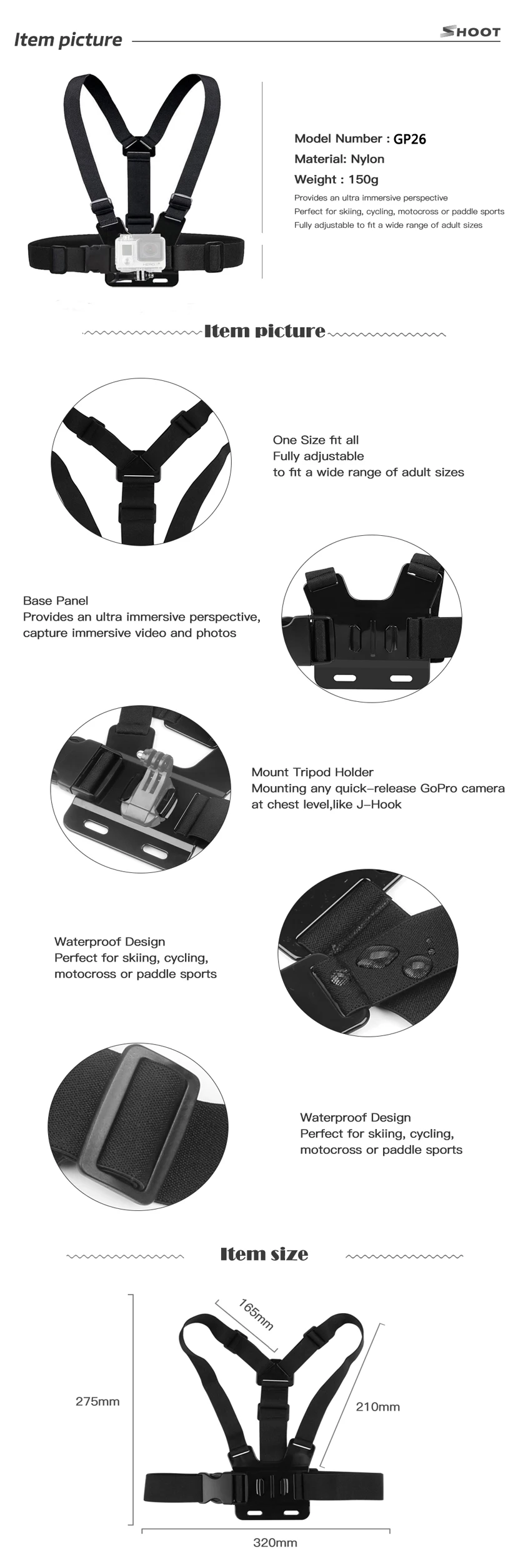 Item picture

SHOOT

Model Number : GP26
Material: Nylon
Weight : 150g
Provides an ultra immersive perspective
Perfect for skiing, cycling, motocross or paddle sports
Fully adjustable to fit a wide range of adult sizes

Item picture

One Size fit all
Fully adjustable
to fit a wide range of adult sizes

Base Panel
Provides an ultra immersive perspective,
capture immersive video and photos

Mount Tripod Holder
Mounting any quick-release GoPro camera at chest level,like J-Hook

Waterproof Design
Perfect for skiing, cycling,
motocross or paddle sports

Waterproof Design
Perfect for skiing, cycling,
motocross or paddle sports

Item size

165mm

275mm

210mm

320mm