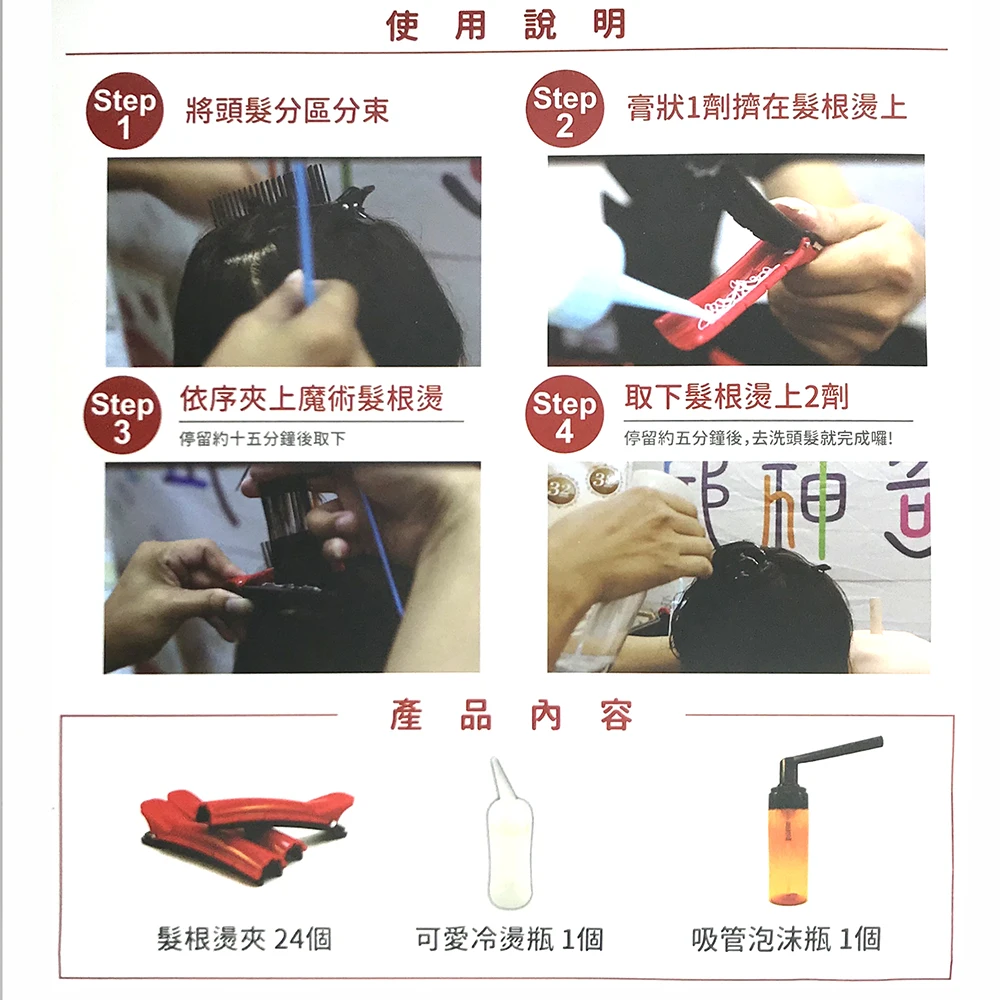 使用說明

Step 1 將頭髮分區分束

Step 2 膏狀1劑擠在髮根燙上

Step 3 依序夾上魔術髮根燙
停留約十五分鐘後取下

Step 4 取下髮根燙上2劑
停留約五分鐘後，去洗頭髮就完成囉!

產品內容

髮根燙夾 24個

可愛冷燙瓶 1個

吸管泡沫瓶 1個