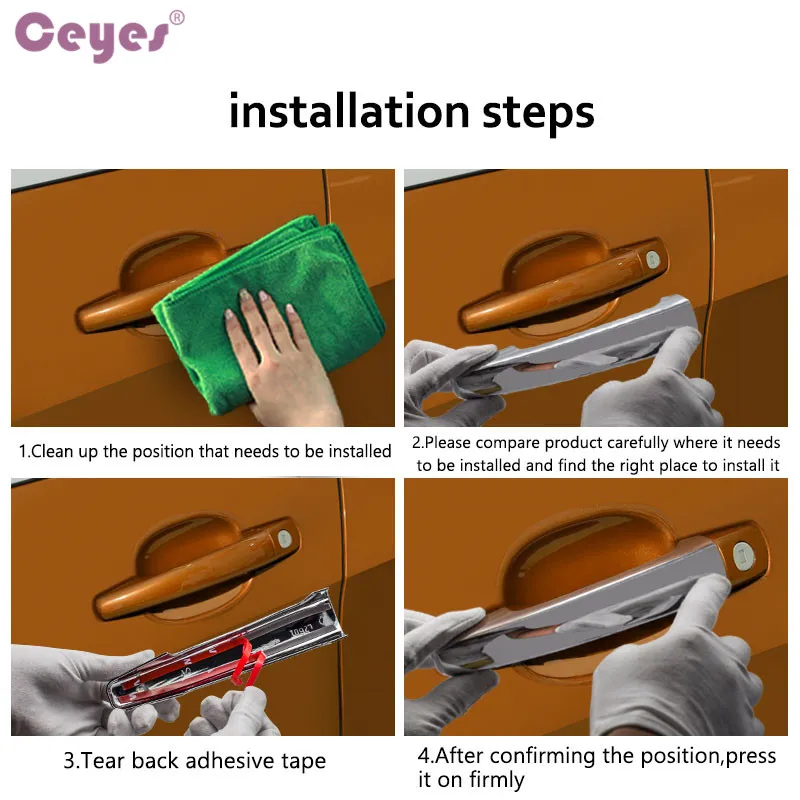 Ceyes®

installation steps

1.Clean up the position that needs to be installed

2.Please compare product carefully where it needs to be installed and find the right place to install it

3.Tear back adhesive tape

4.After confirming the position,press it on firmly