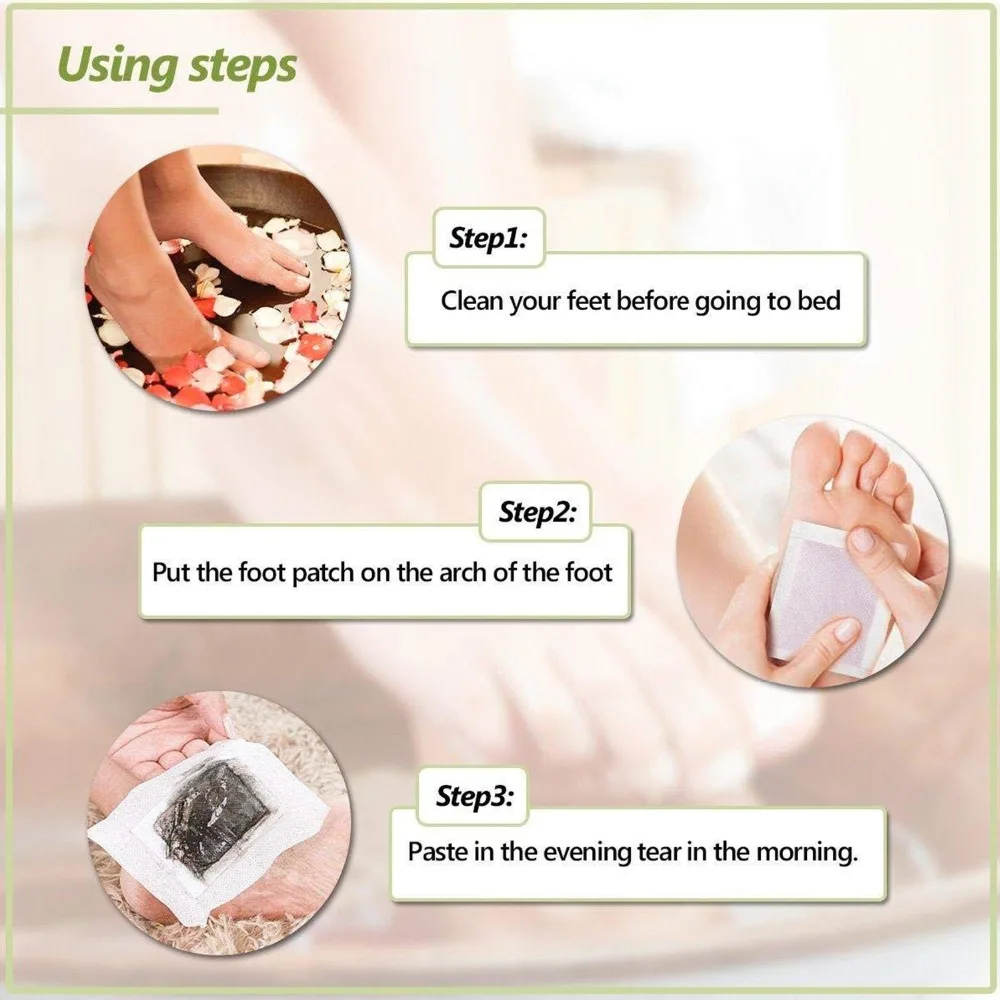 Using steps

Step1:

Clean your feet before going to bed

Step2:

Put the foot patch on the arch of the foot

Step3:

Paste in the evening tear in the morning.