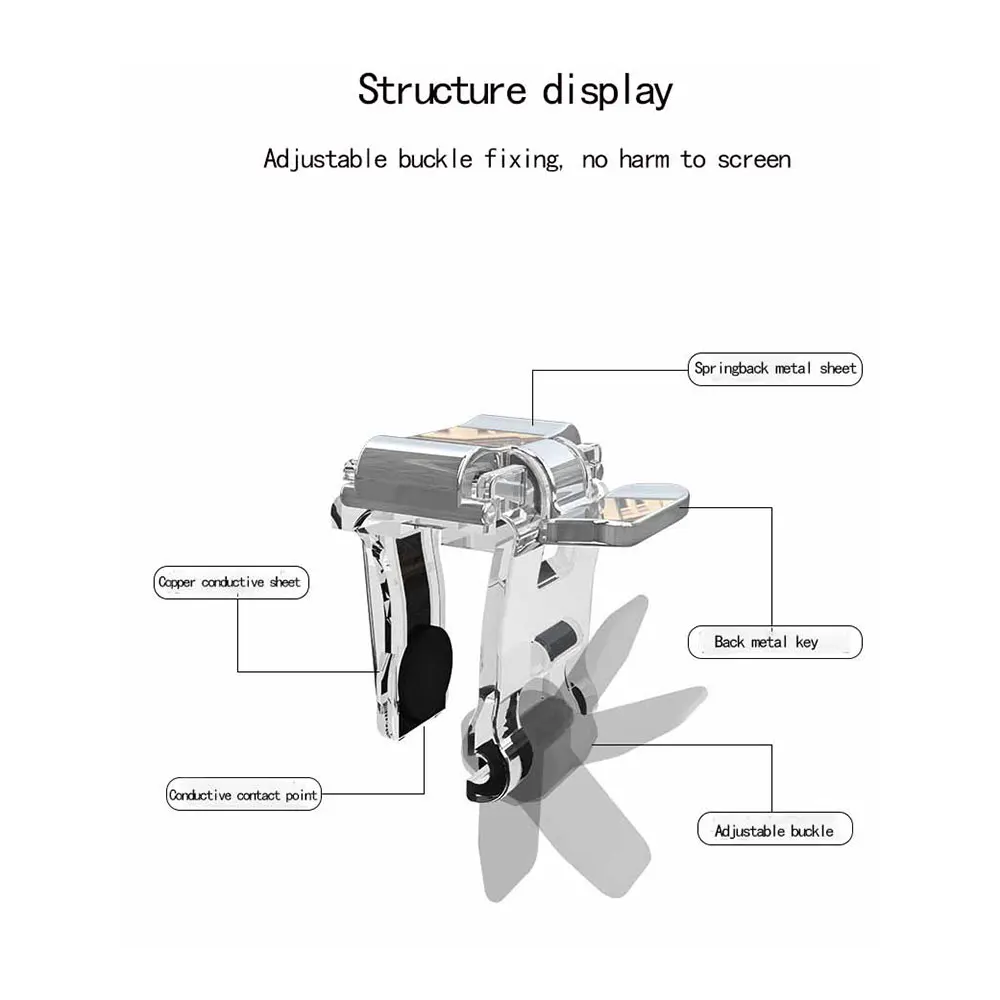 Structure display

Adjustable buckle fixing, no harm to screen

Springback metal sheet

Copper conductive sheet

Back metal key

Conductive contact point

Adjustable buckle