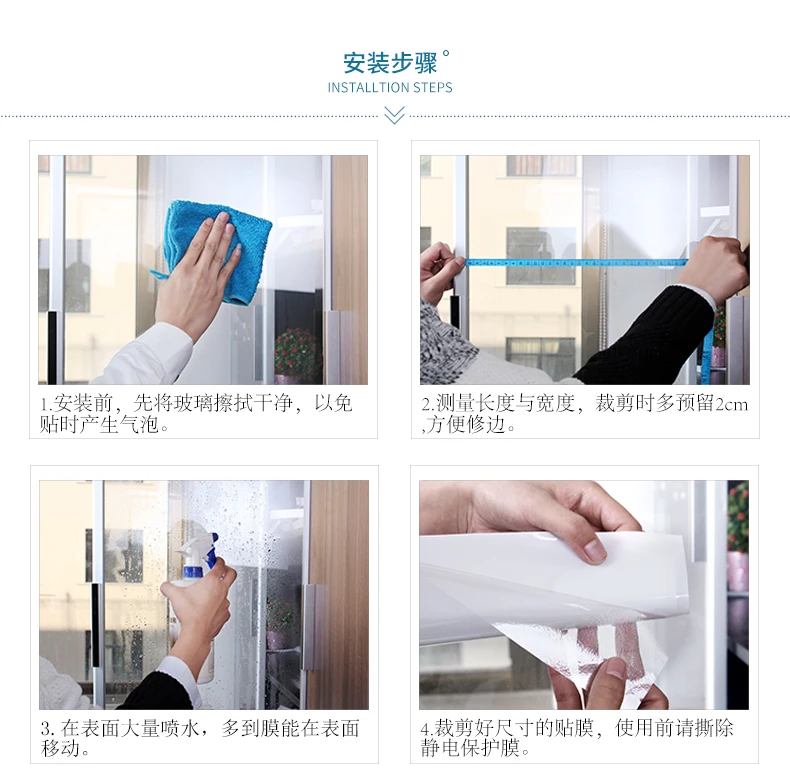 安装步骤°
INSTALLTION STEPS

1.安装前，先将玻璃擦拭干净，以免贴时产生气泡。

2.测量长度与宽度，裁剪时多预留2cm ,方便修边。

3. 在表面大量喷水，多到膜能在表面移动。

4.裁剪好尺寸的贴膜，使用前请撕除静电保护膜。