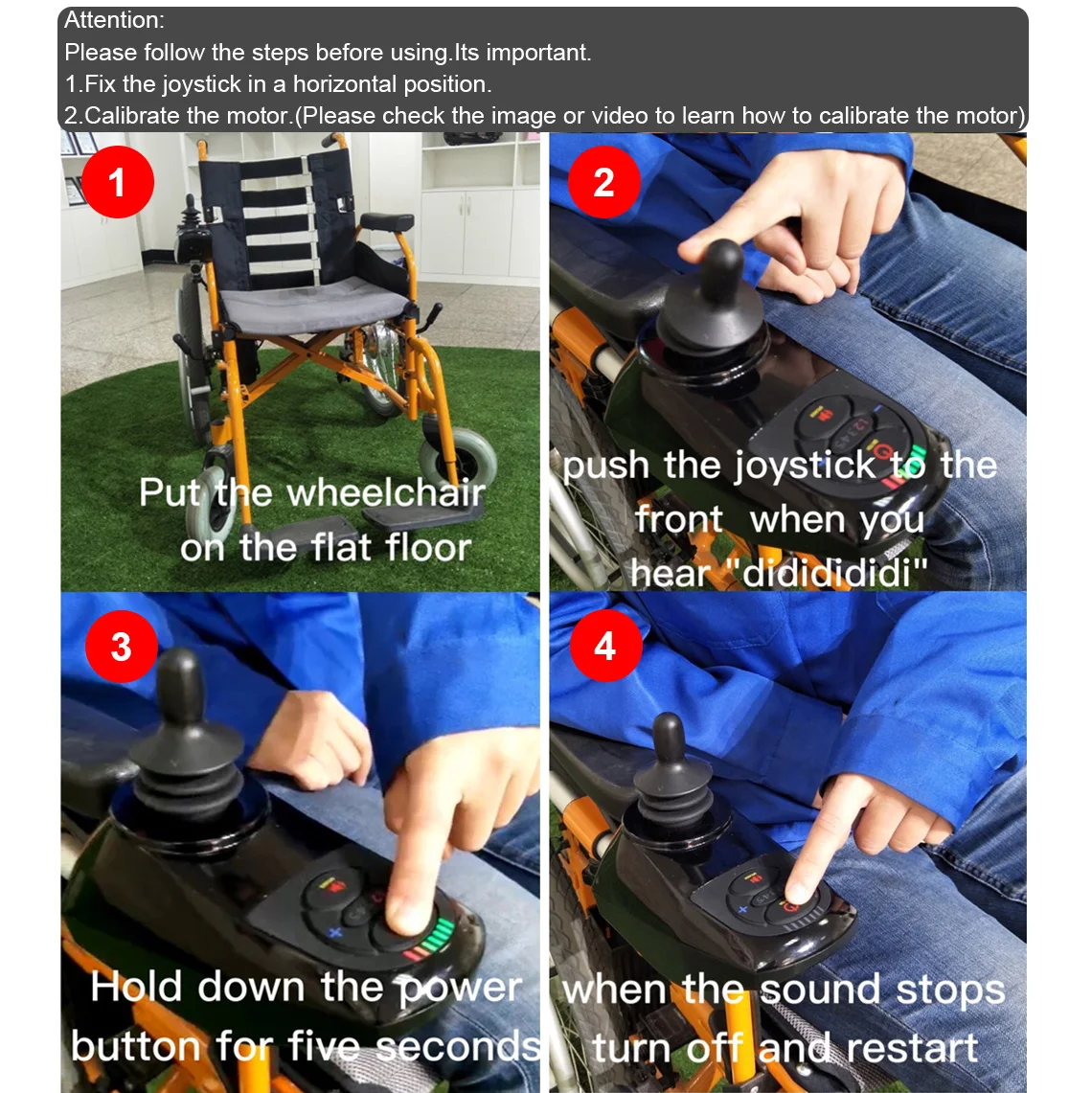 Attention:
Please follow the steps before using.Its important.
1.Fix the joystick in a horizontal position.
2.Calibrate the motor.(Please check the image or video to learn how to calibrate the motor)

1
Put the wheelchair on the flat floor

2
push the joystick to the front when you hear "didididididi"

3
Hold down the power button for five seconds

4
when the sound stops turn off and restart