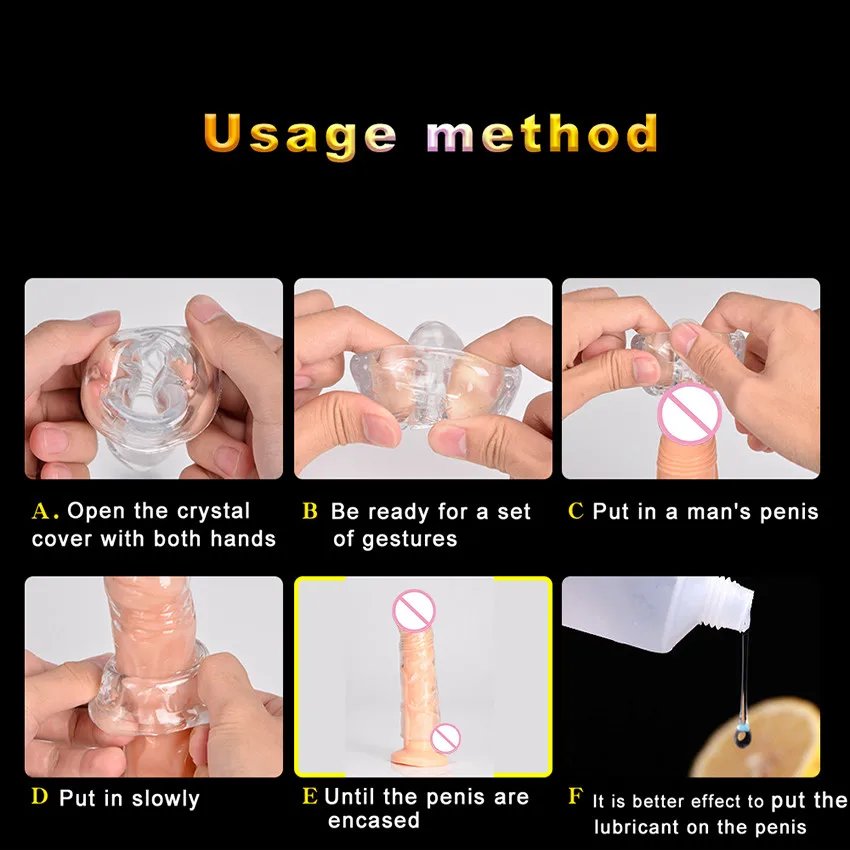 Usage method

A. Open the crystal cover with both hands

B Be ready for a set of gestures

C Put in a man's penis

D Put in slowly

E Until the penis are encased

F It is better effect to put the lubricant on the penis