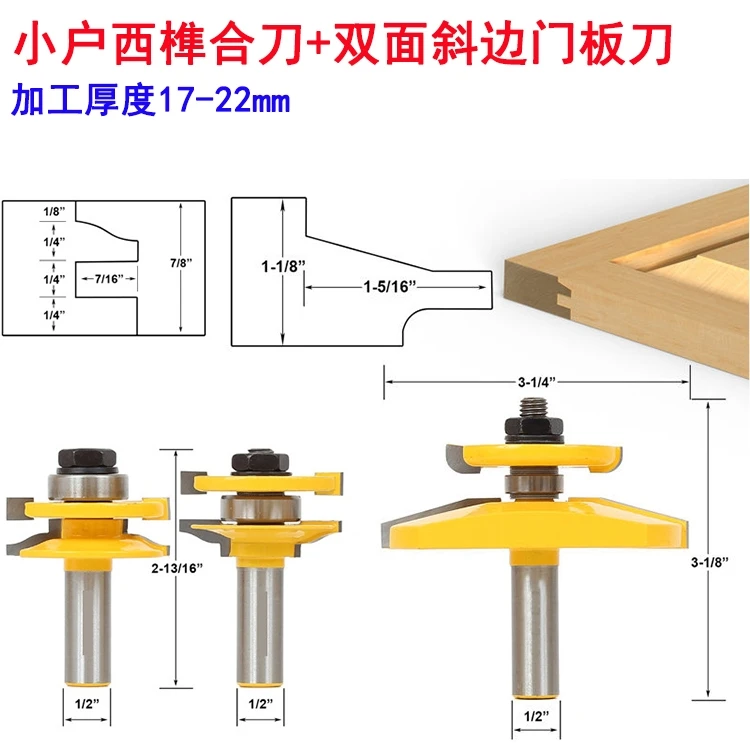 小户西榫合刀+双面斜边门板刀

加工厚度17-22mm

1/8”
1/4”
1/4”
1/4”
7/16”
7/8”

1-1/8”
1-5/16”

3-1/4”

2-13/16”

3-1/8”

1/2”
1/2”
1/2”