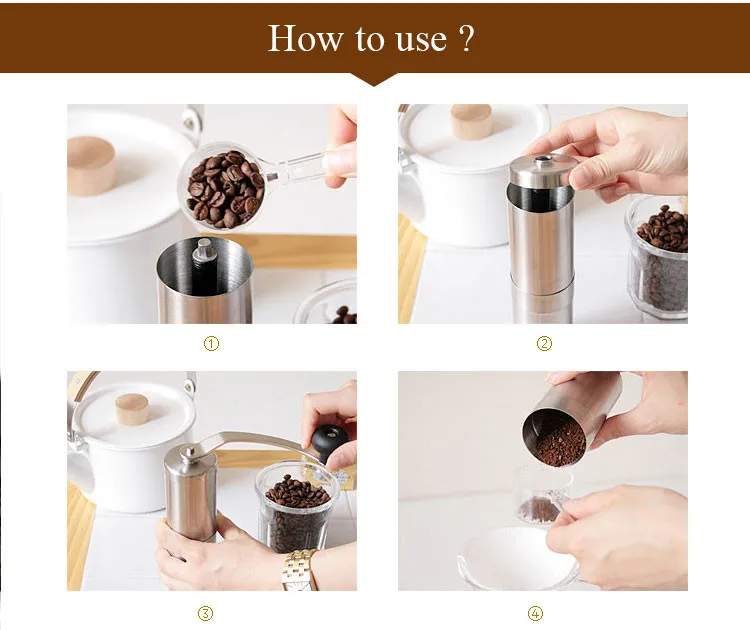 How to use ?

①

②

③

④